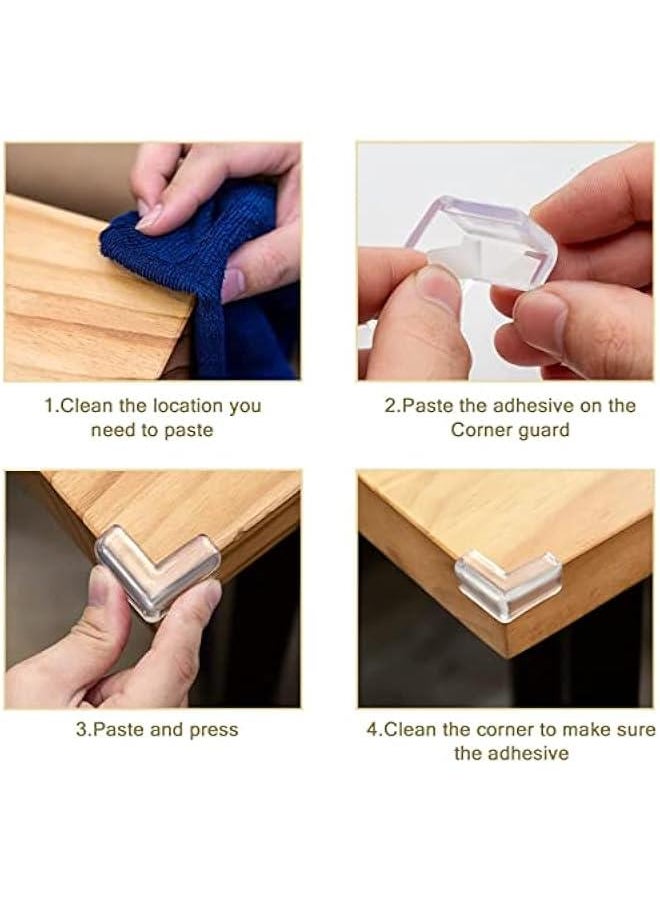 1.Clean the location you need to paste

2.Paste the adhesive on the Corner guard

3.Paste and press

4.Clean the corner to make sure the adhesive