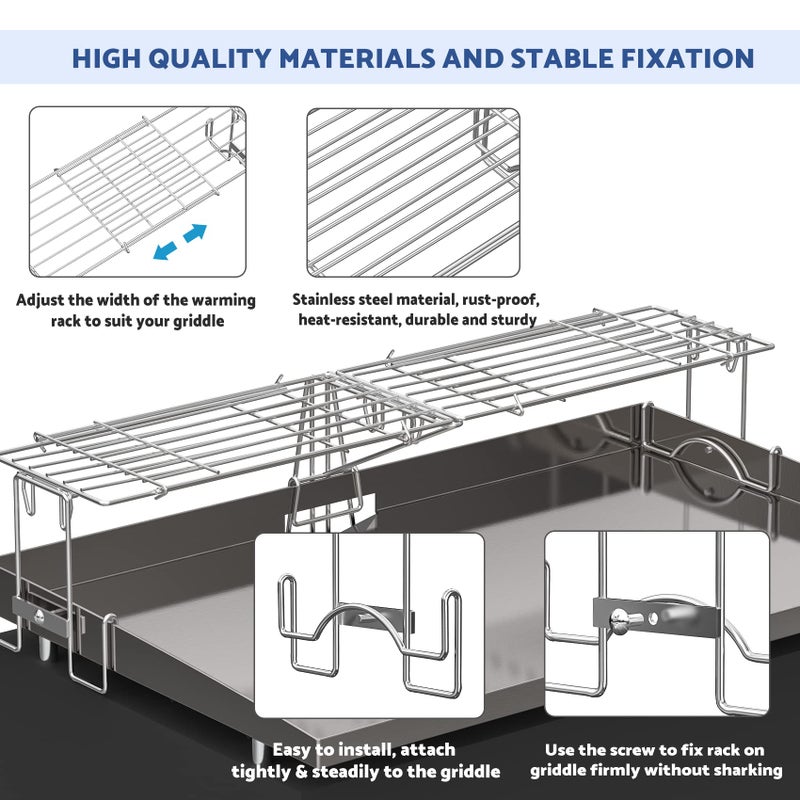 HIGH QUALITY MATERIALS AND STABLE FIXATION

Adjust the width of the warming rack to suit your griddle

Stainless steel material, rust-proof, heat-resistant, durable and sturdy

Easy to install, attach tightly & steadily to the griddle

Use the screw to fix rack on griddle firmly without sharking