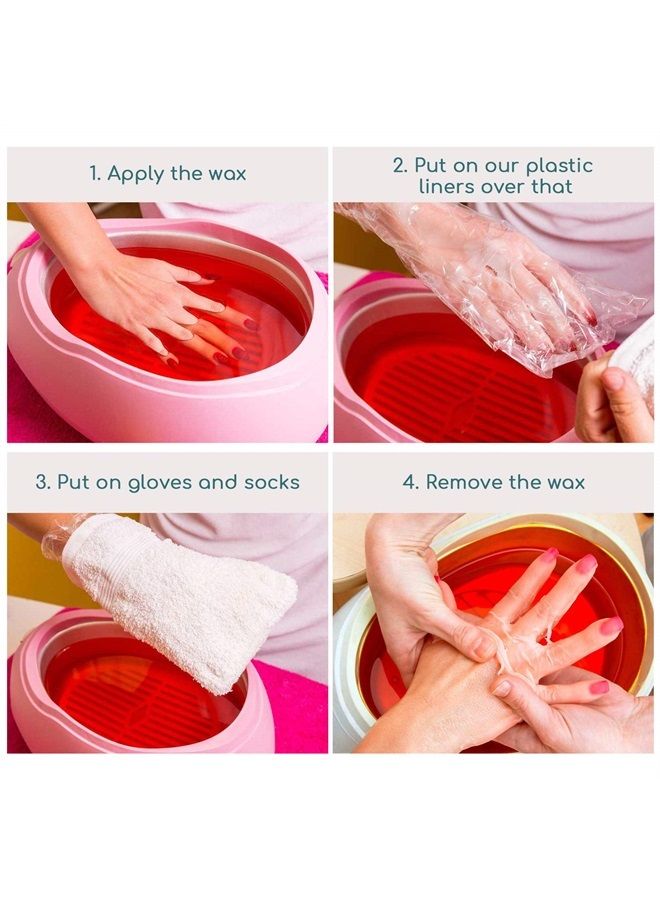 1. Apply the wax

2. Put on our plastic liners over that

3. Put on gloves and socks

4. Remove the wax