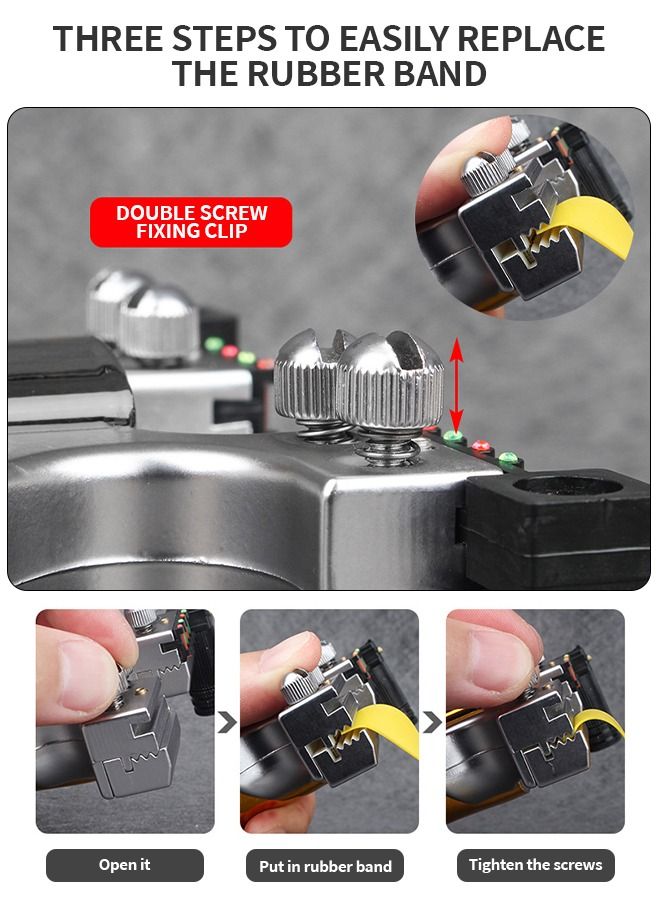 THREE STEPS TO EASILY REPLACE THE RUBBER BAND

DOUBLE SCREW FIXING CLIP

Open it

Put in rubber band

Tighten the screws