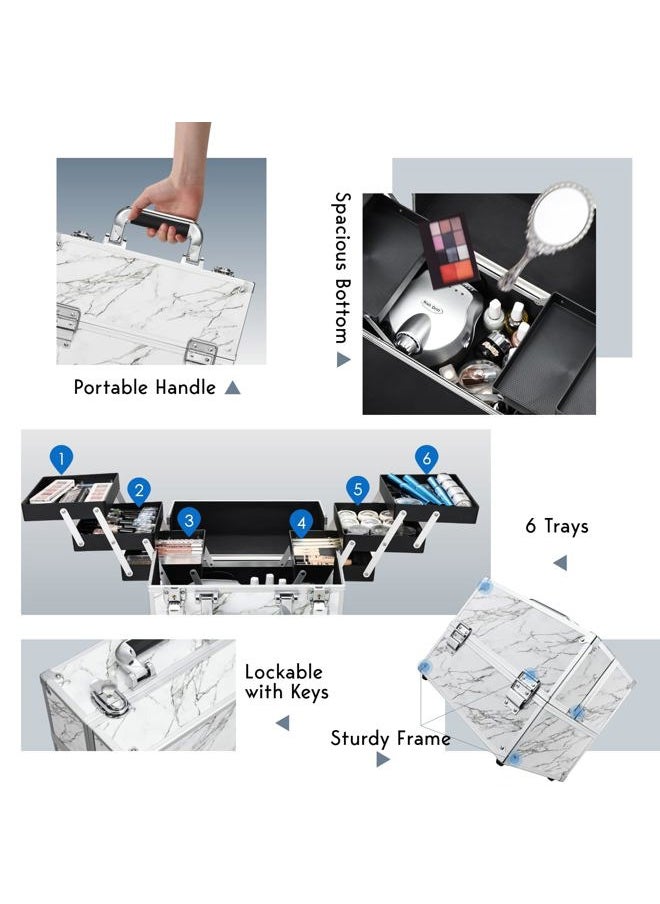 Portable Handle

Spacious Bottom

1
2
3
4
5
6

6 Trays

Lockable with Keys

Sturdy Frame