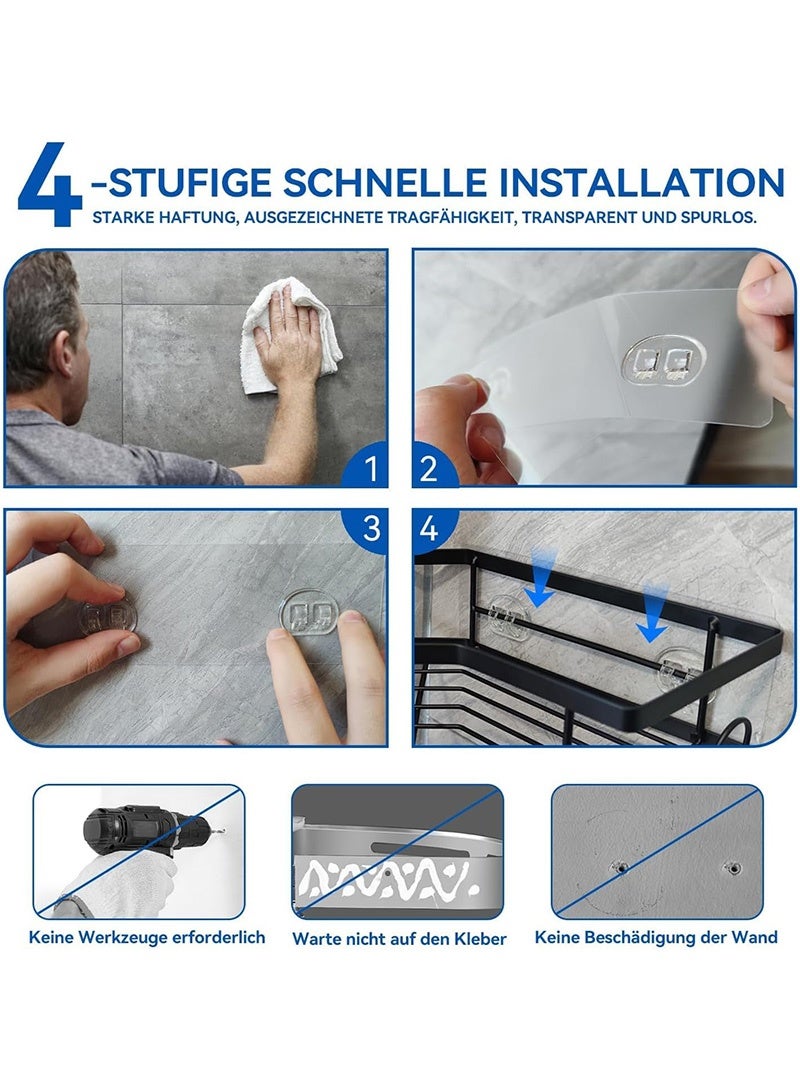 4-STUFIGE SCHNELLE INSTALLATION
STARKE HAFTUNG, AUSGEZEICHNETE TRAGFÄHIGKEIT, TRANSPARENT UND SPURLOS.

1

2

3

4

Keine Werkzeuge erforderlich

Warte nicht auf den Kleber

Keine Beschädigung der Wand