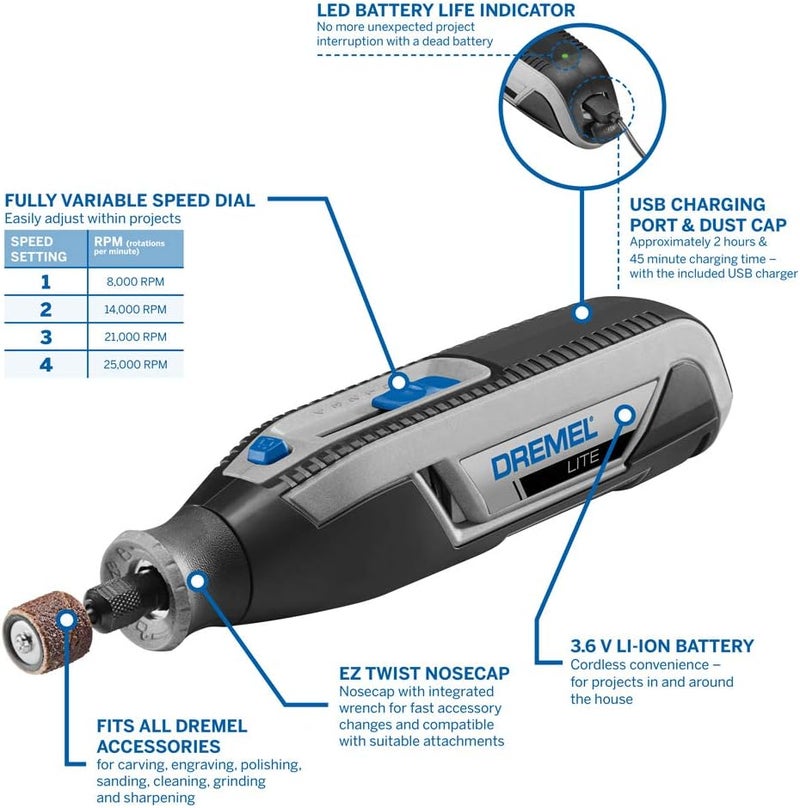 LED BATTERY LIFE INDICATOR
No more unexpected project interruption with a dead battery

FULLY VARIABLE SPEED DIAL
Easily adjust within projects

| SPEED SETTING | RPM (rotations per minute) |
|---|---|
| 1 | 8,000 RPM |
| 2 | 14,000 RPM |
| 3 | 21,000 RPM |
| 4 | 25,000 RPM |

USB CHARGING PORT & DUST CAP
Approximately 2 hours & 45 minute charging time – with the included USB charger

DREMEL
LITE

3.6 V LI-ION BATTERY
Cordless convenience – for projects in and around the house

EZ TWIST NOSECAP
Nosecap with integrated wrench for fast accessory changes and compatible with suitable attachments

FITS ALL DREMEL ACCESSORIES
for carving, engraving, polishing, sanding, cleaning, grinding and sharpening