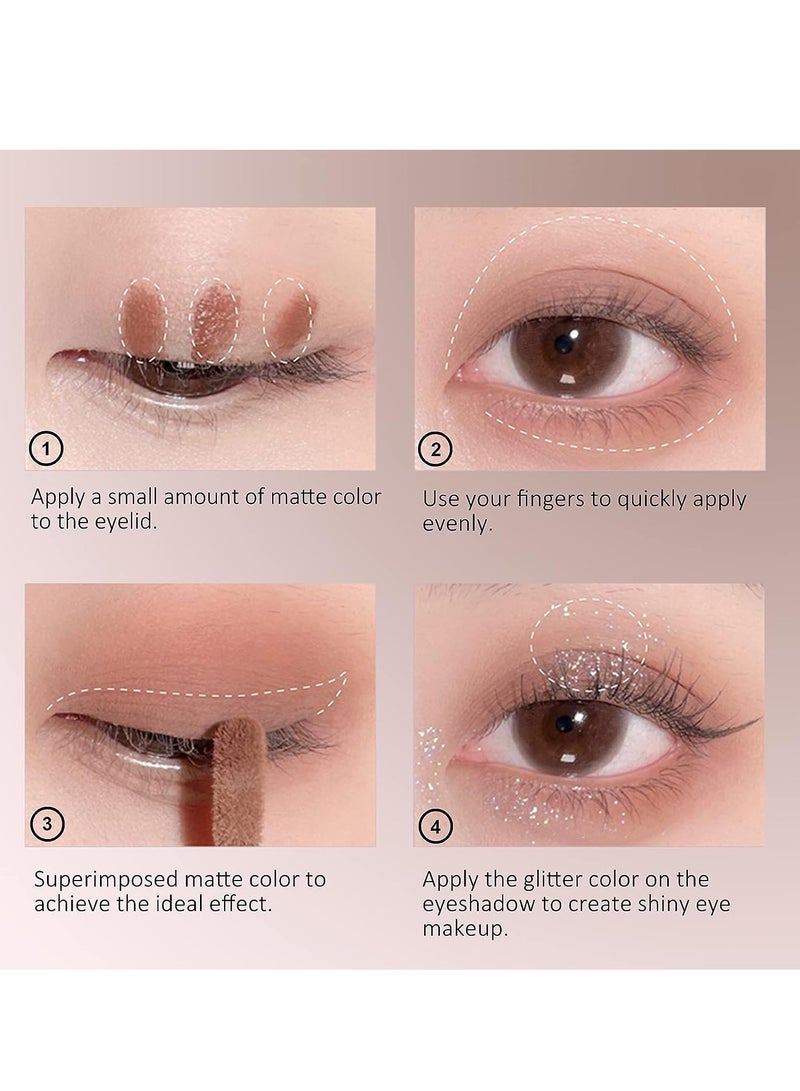 1

Apply a small amount of matte color to the eyelid.

2

Use your fingers to quickly apply evenly.

3

Superimposed matte color to achieve the ideal effect.

4

Apply the glitter color on the eyeshadow to create shiny eye makeup.