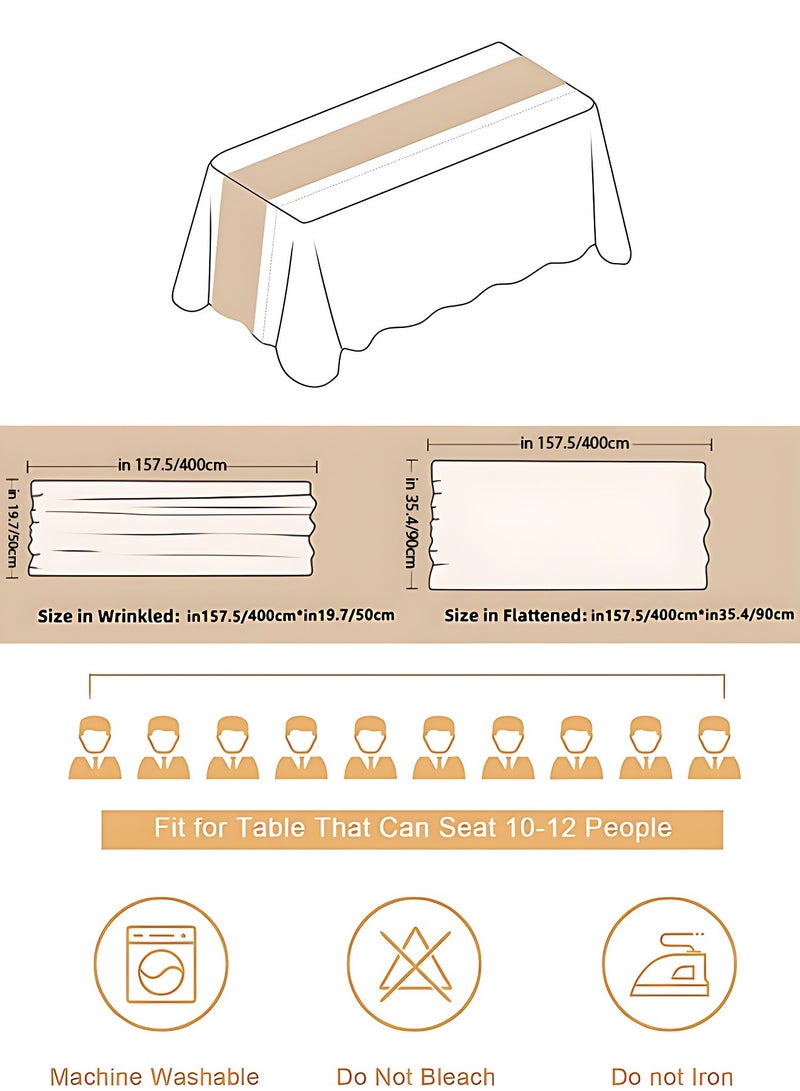 in 157.5/400cm

in 19.7/50cm

Size in Wrinkled: in157.5/400cm*in19.7/50cm

in 157.5/400cm

in 35.4/90cm

Size in Flattened: in157.5/400cm*in35.4/90cm

Fit for Table That Can Seat 10-12 People

Machine Washable

Do Not Bleach

Do not Iron