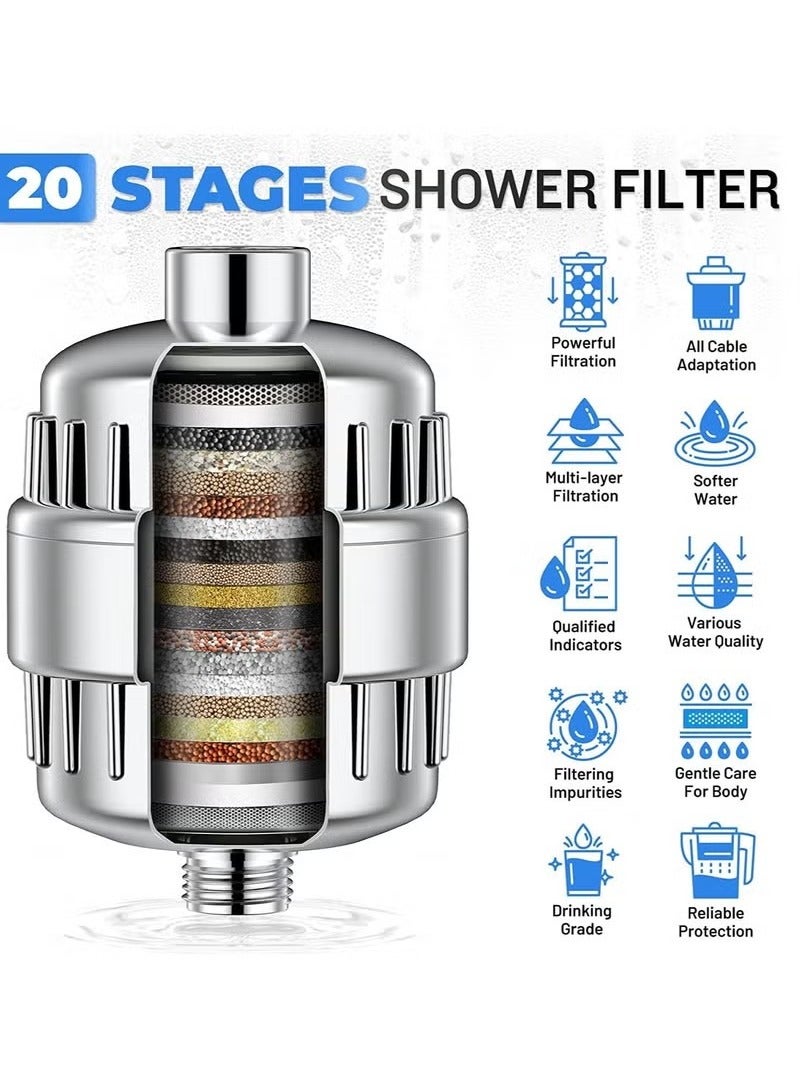 20 STAGES SHOWER FILTER

Powerful Filtration

All Cable Adaptation

Multi-layer Filtration

Softer Water

Qualified Indicators

Various Water Quality

Filtering Impurities

Gentle Care For Body

Drinking Grade

Reliable Protection