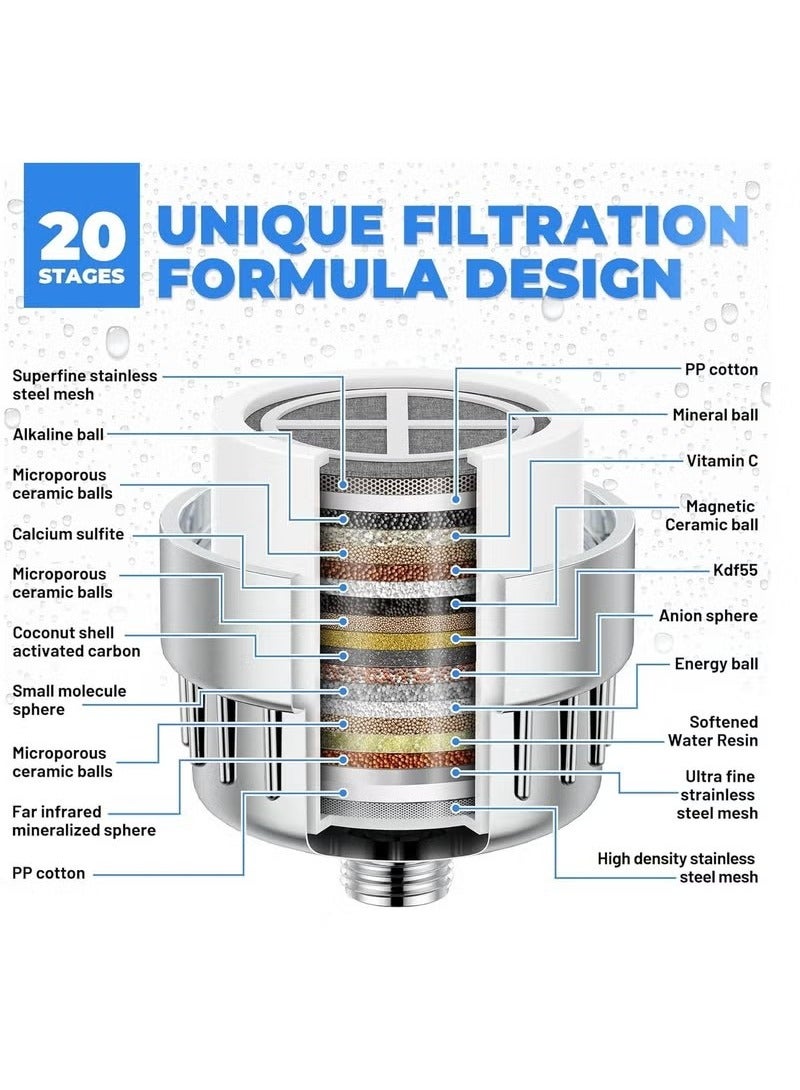 20 STAGES

UNIQUE FILTRATION FORMULA DESIGN

Superfine stainless steel mesh

Alkaline ball

Microporous ceramic balls

Calcium sulfite

Microporous ceramic balls

Coconut shell activated carbon

Small molecule sphere

Microporous ceramic balls

Far infrared mineralized sphere

PP cotton

PP cotton

Mineral ball

Vitamin C

Magnetic Ceramic ball

Kdf55

Anion sphere

Energy ball

Softened Water Resin

Ultra fine strainless steel mesh

High density stainless steel mesh