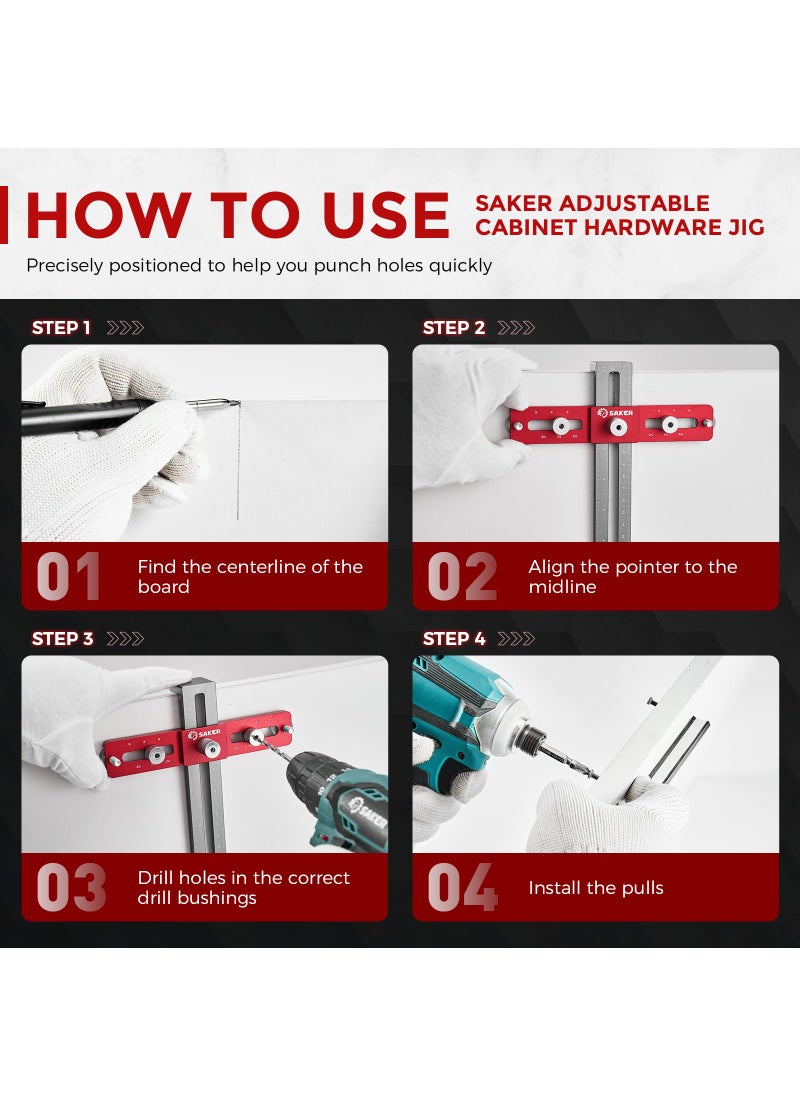 HOW TO USE SAKER ADJUSTABLE CABINET HARDWARE JIG

Precisely positioned to help you punch holes quickly

STEP 1

01 Find the centerline of the board

STEP 2

SAKER

02 Align the pointer to the midline

STEP 3

SAKER

SAKER

03 Drill holes in the correct drill bushings

STEP 4

04 Install the pulls