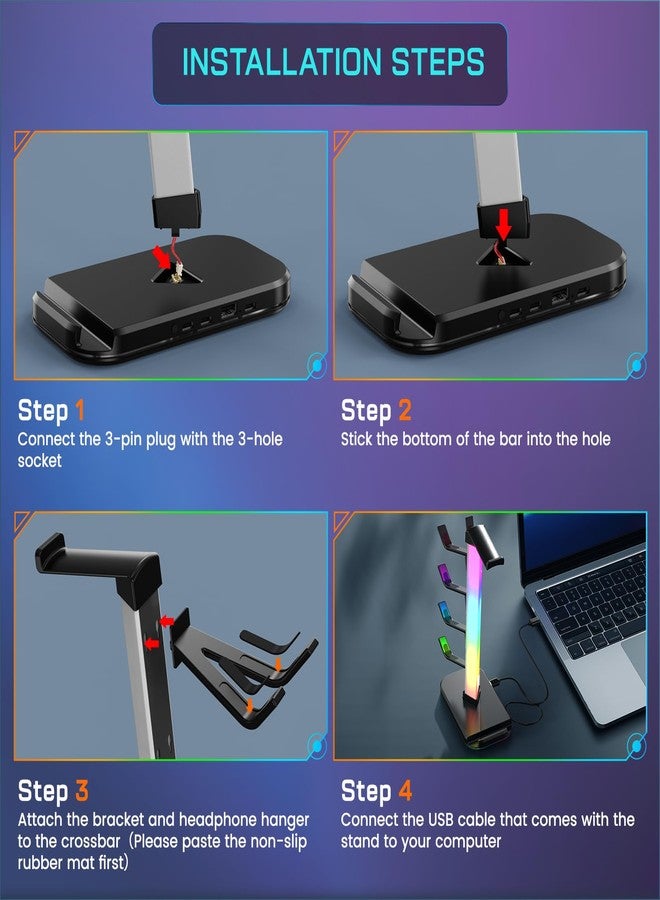 INSTALLATION STEPS

Step 1
Connect the 3-pin plug with the 3-hole socket

Step 2
Stick the bottom of the bar into the hole

Step 3
Attach the bracket and headphone hanger to the crossbar（Please paste the non-slip rubber mat first)

Step 4
Connect the USB cable that comes with the stand to your computer