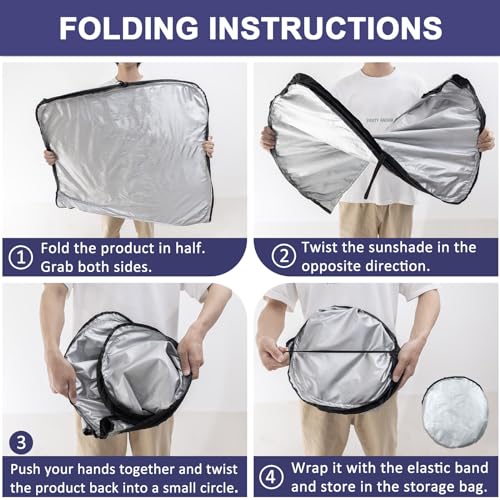 FOLDING INSTRUCTIONS

① Fold the product in half. Grab both sides.

② Twist the sunshade in the opposite direction.

③ Push your hands together and twist the product back into a small circle.

④ Wrap it with the elastic band and store in the storage bag.