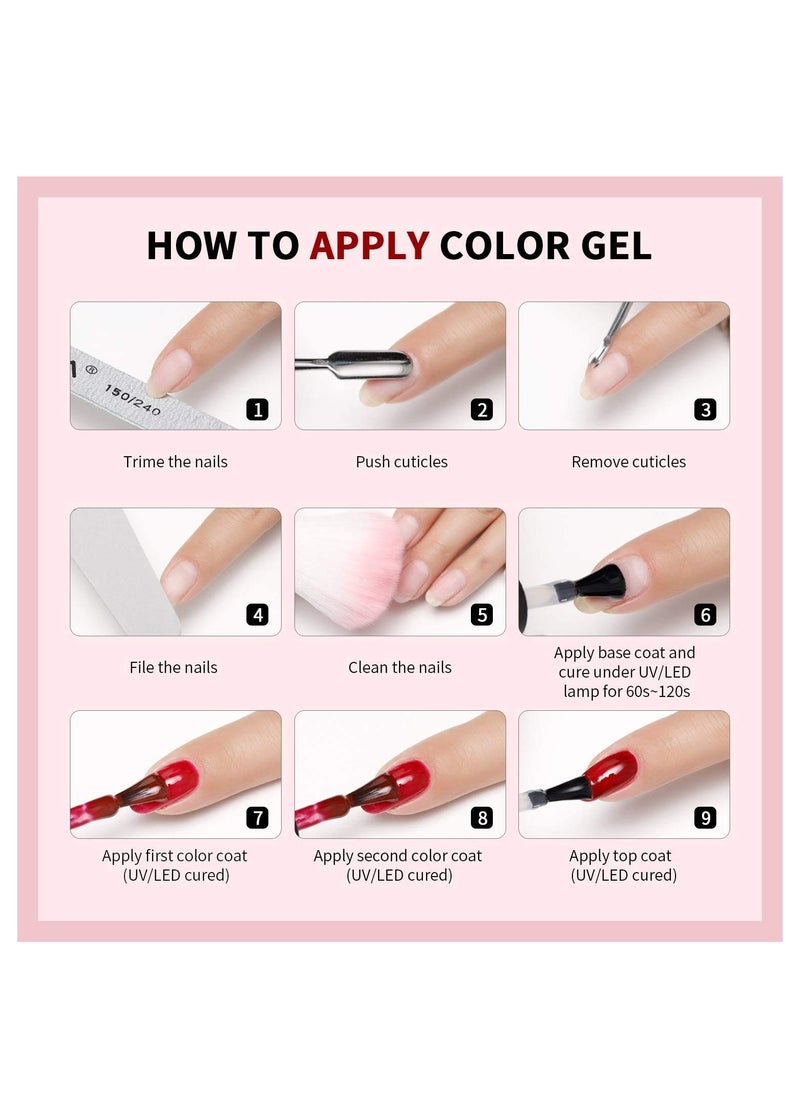 HOW TO APPLY COLOR GEL

150/240

1

Trime the nails

2

Push cuticles

3

Remove cuticles

4

File the nails

5

Clean the nails

6

Apply base coat and cure under UV/LED lamp for 60s~120s

7

Apply first color coat (UV/LED cured)

8

Apply second color coat (UV/LED cured)

9

Apply top coat (UV/LED cured)