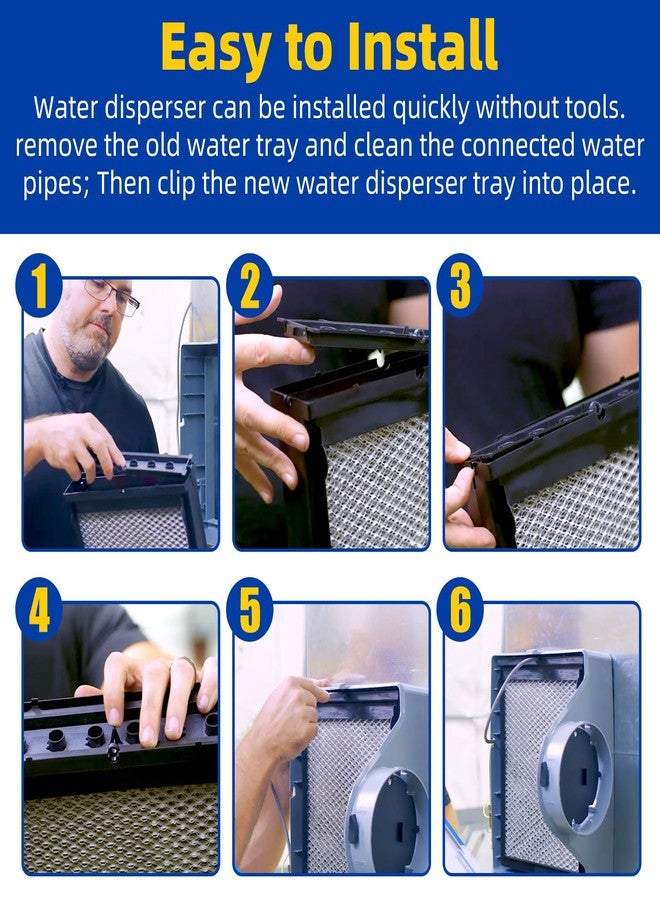 Easy to Install

Water disperser can be installed quickly without tools. remove the old water tray and clean the connected water pipes; Then clip the new water disperser tray into place.

1

2

3

4

5

6