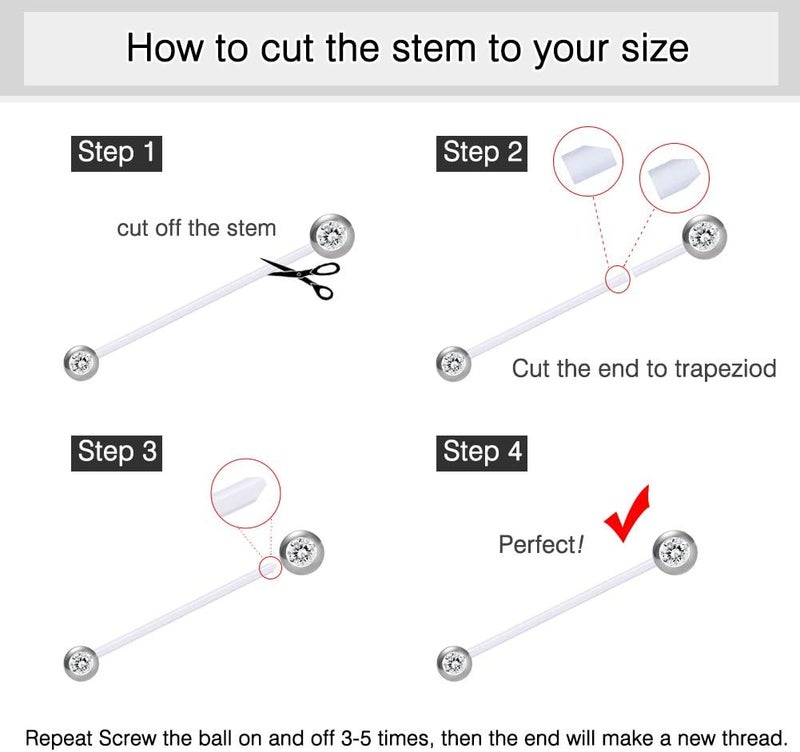 How to cut the stem to your size

Step 1

cut off the stem

Step 2

Cut the end to trapeziod

Step 3

Step 4

Perfect!

Repeat Screw the ball on and off 3-5 times, then the end will make a new thread.