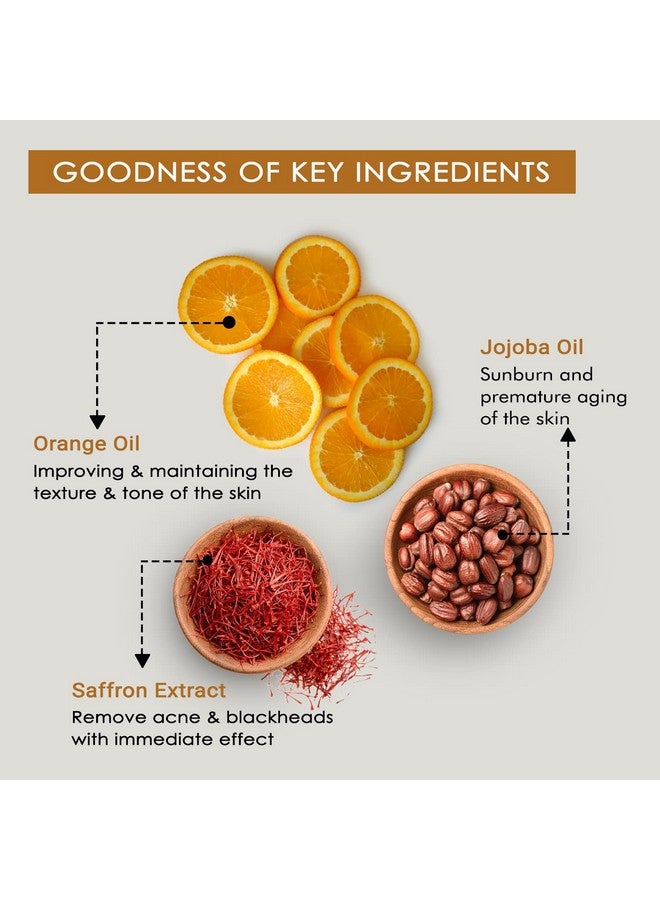 GOODNESS OF KEY INGREDIENTS

Jojoba Oil
Sunburn and premature aging of the skin

Orange Oil
Improving & maintaining the texture & tone of the skin

Saffron Extract
Remove acne & blackheads with immediate effect