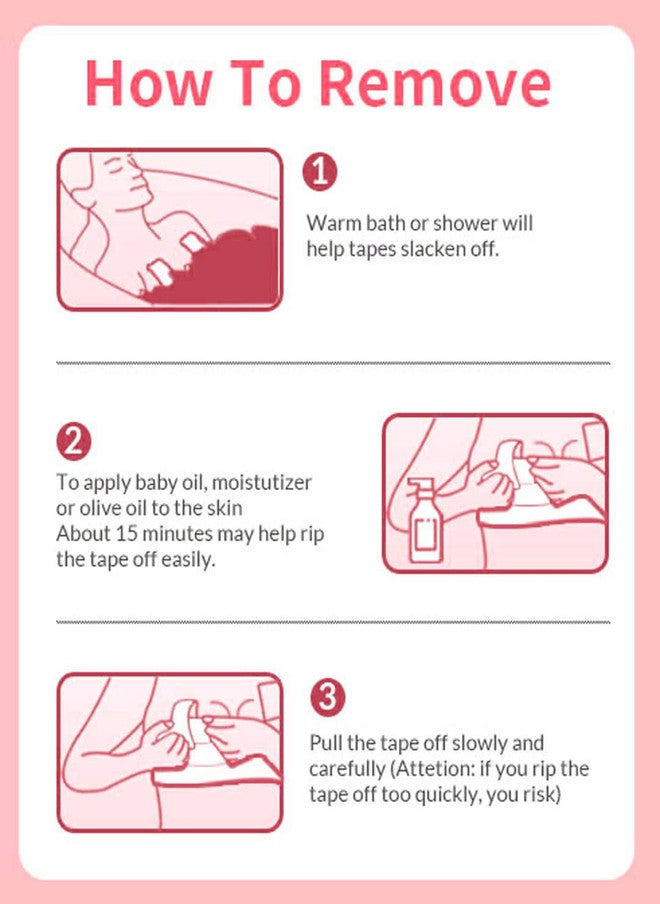 How To Remove

1

Warm bath or shower will help tapes slacken off.

2

To apply baby oil, moistutizer or olive oil to the skin
About 15 minutes may help rip the tape off easily.

3

Pull the tape off slowly and carefully (Attetion: if you rip the tape off too quickly, you risk)