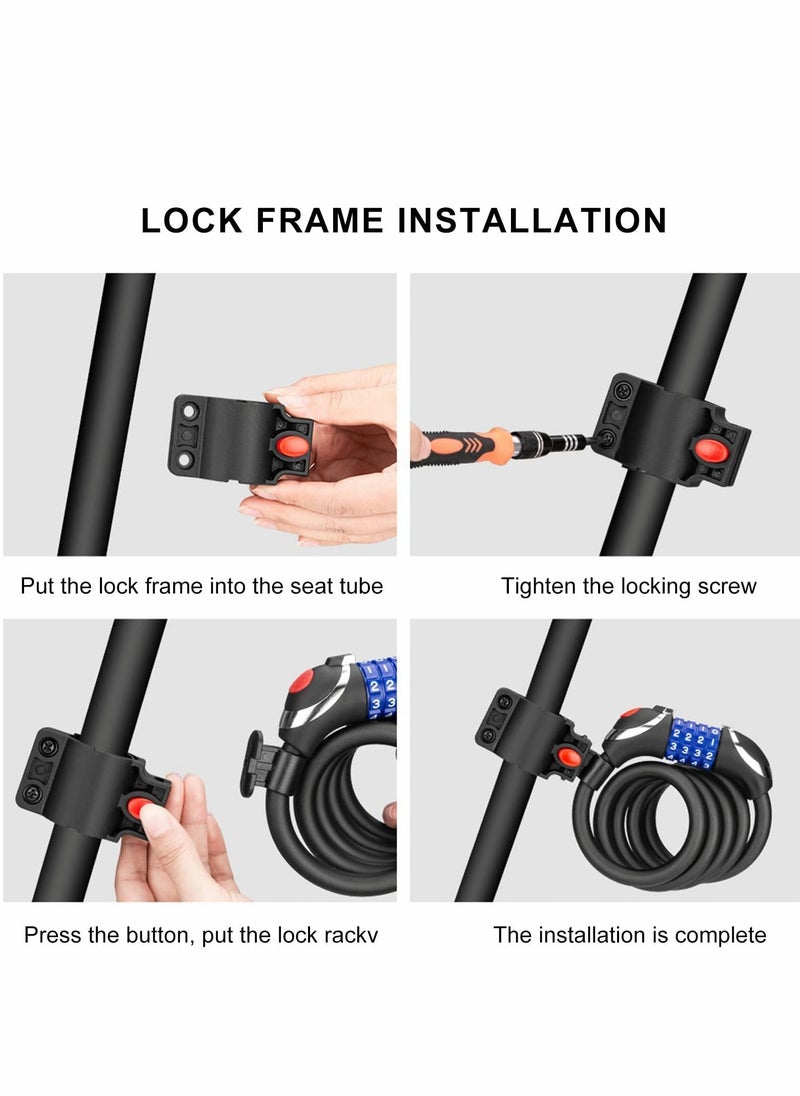 LOCK FRAME INSTALLATION

Put the lock frame into the seat tube

Tighten the locking screw

Press the button, put the lock rackv

The installation is complete