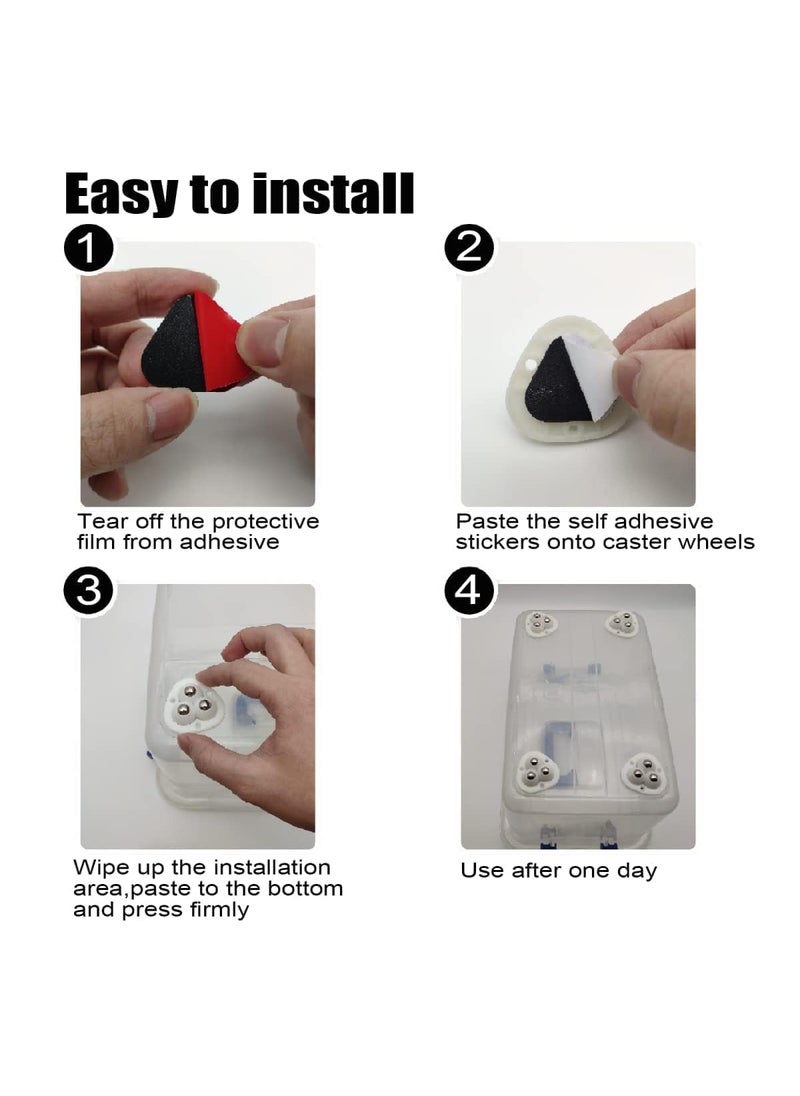 Easy to install

1

Tear off the protective film from adhesive

2

Paste the self adhesive stickers onto caster wheels

3

Wipe up the installation area,paste to the bottom and press firmly

4

Use after one day