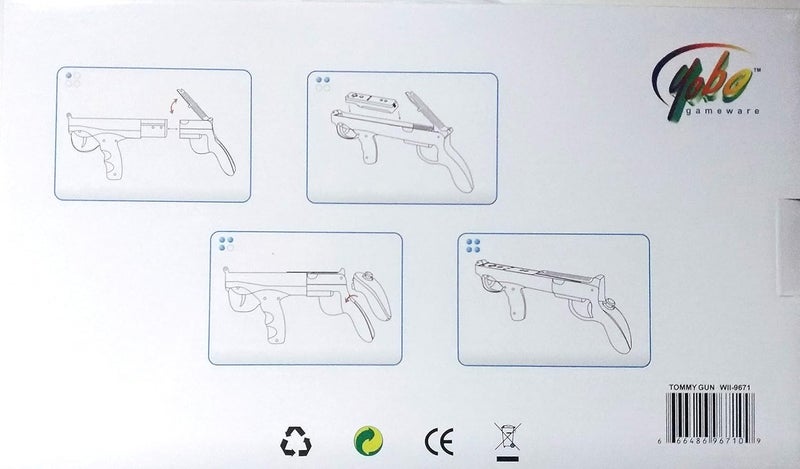 Yobo™
gameware

TOMMY GUN WII-9671

6 66486 96710 9

CE