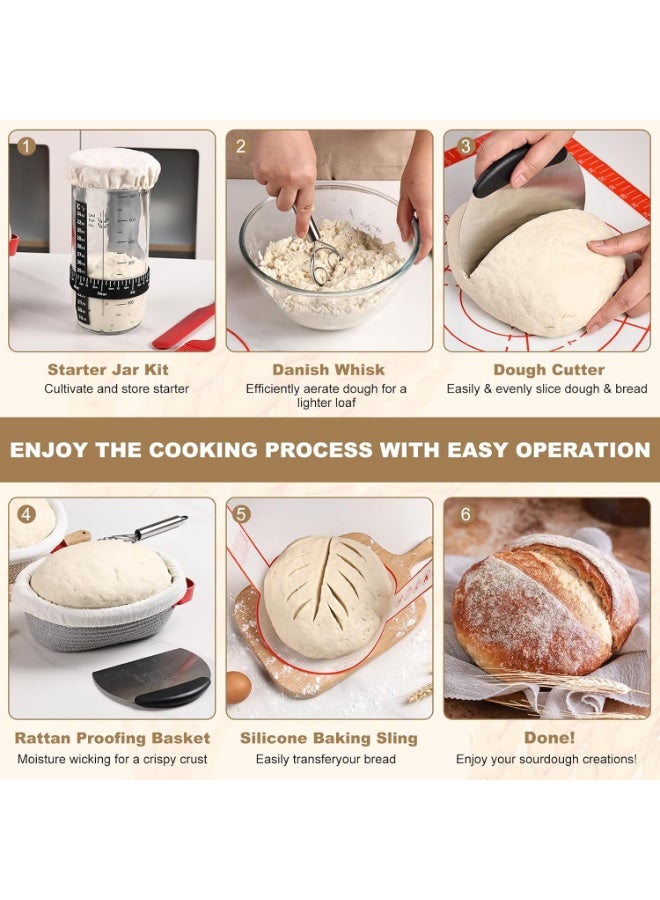 1

Starter Jar Kit
Cultivate and store starter

2

Danish Whisk
Efficiently aerate dough for a lighter loaf

3

Dough Cutter
Easily & evenly slice dough & bread

ENJOY THE COOKING PROCESS WITH EASY OPERATION

4

Rattan Proofing Basket
Moisture wicking for a crispy crust

5

Silicone Baking Sling
Easily transferyour bread

6

Done!
Enjoy your sourdough creations!