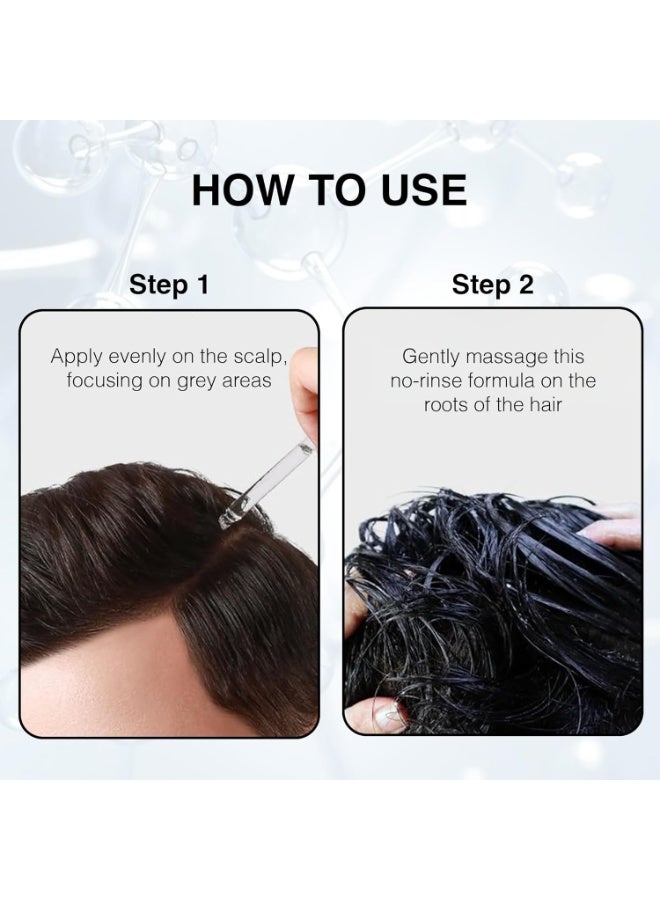 HOW TO USE

Step 1

Apply evenly on the scalp, focusing on grey areas

Step 2

Gently massage this no-rinse formula on the roots of the hair