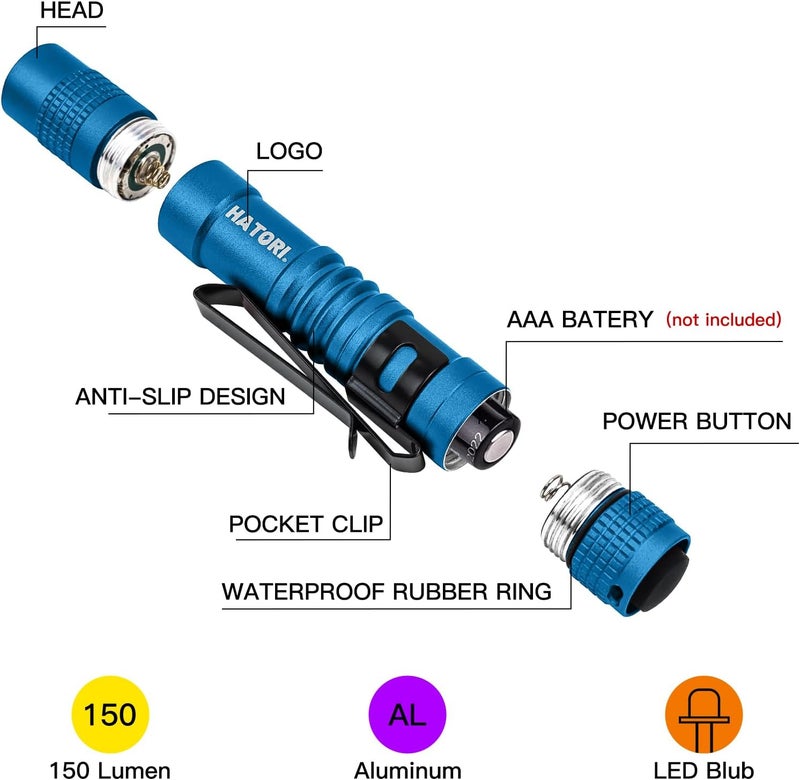 HEAD

LOGO

HATORI.

AAA BATERY (not included)

ANTI-SLIP DESIGN

POWER BUTTON

POCKET CLIP

WATERPROOF RUBBER RING

150
150 Lumen

AL
Aluminum

LED Blub