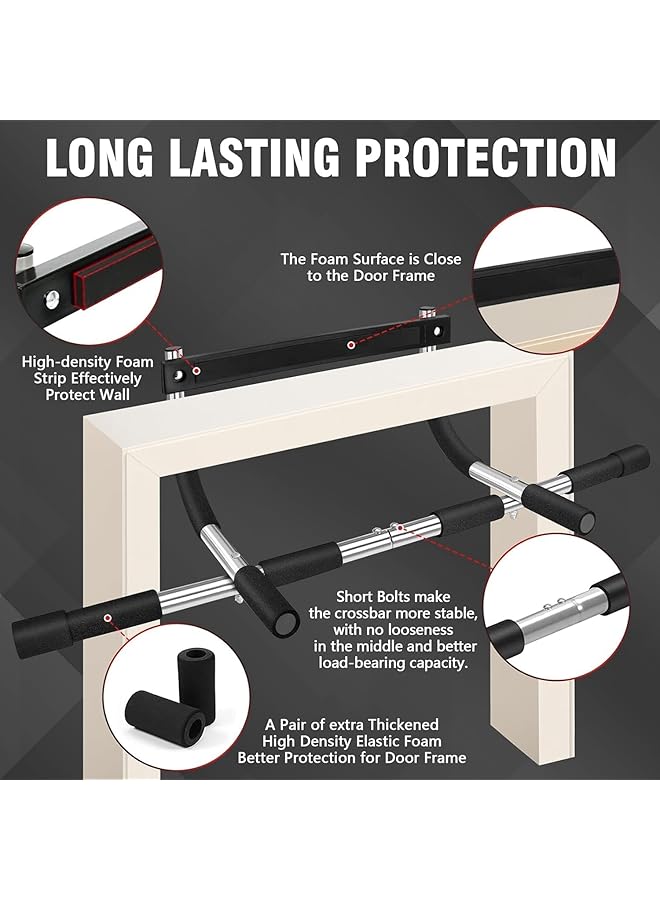 LONG LASTING PROTECTION

The Foam Surface is Close to the Door Frame

High-density Foam Strip Effectively Protect Wall

Short Bolts make the crossbar more stable, with no looseness in the middle and better load-bearing capacity.

A Pair of extra Thickened High Density Elastic Foam Better Protection for Door Frame