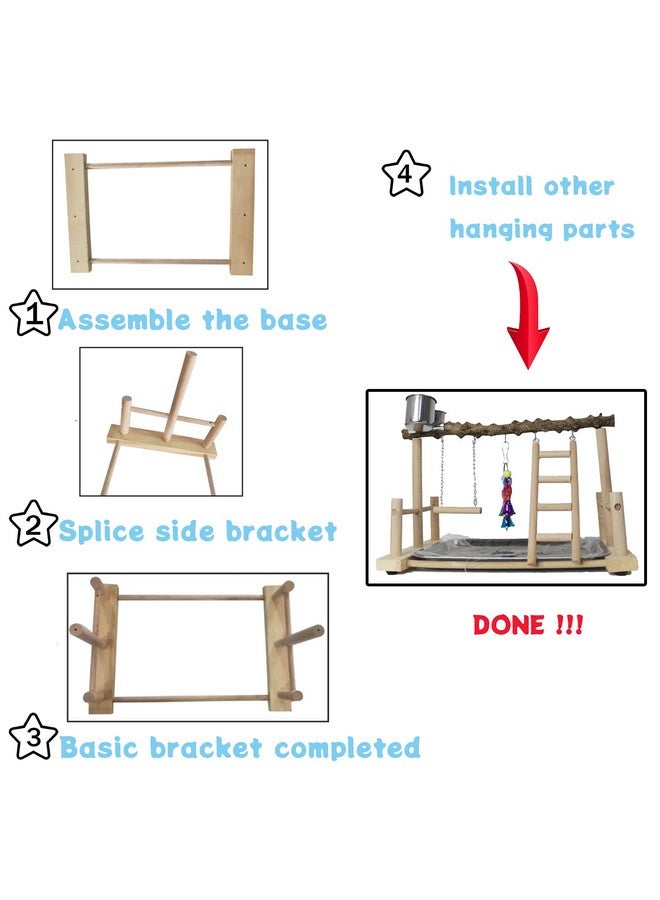 1 Assemble the base

2 Splice side bracket

3 Basic bracket completed

4 Install other hanging parts

DONE !!!