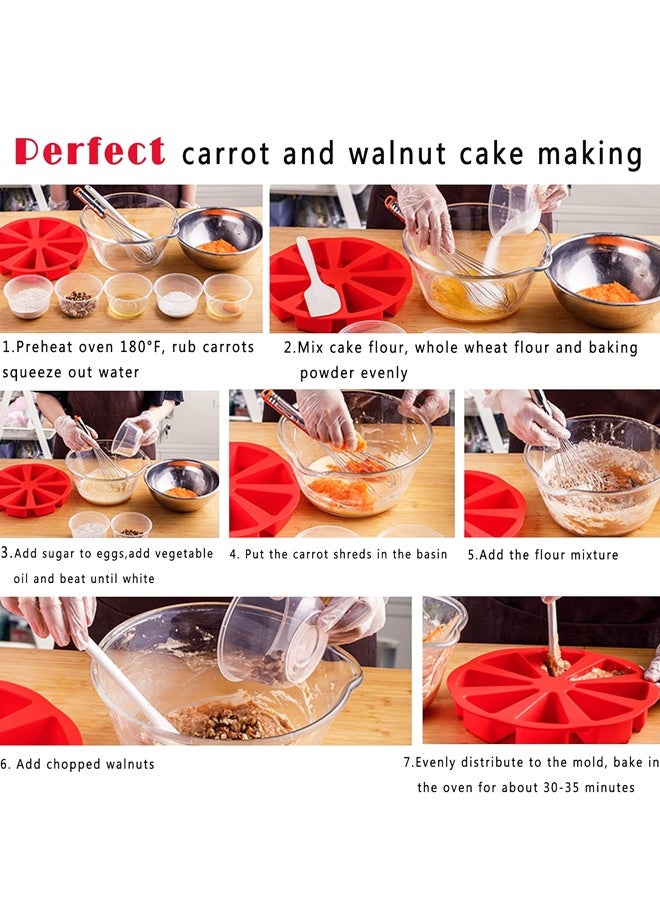 Perfect carrot and walnut cake making

1.Preheat oven 180°F, rub carrots squeeze out water

2.Mix cake flour, whole wheat flour and baking powder evenly

3.Add sugar to eggs,add vegetable oil and beat until white

4. Put the carrot shreds in the basin

5.Add the flour mixture

6. Add chopped walnuts

7.Evenly distribute to the mold, bake in the oven for about 30-35 minutes