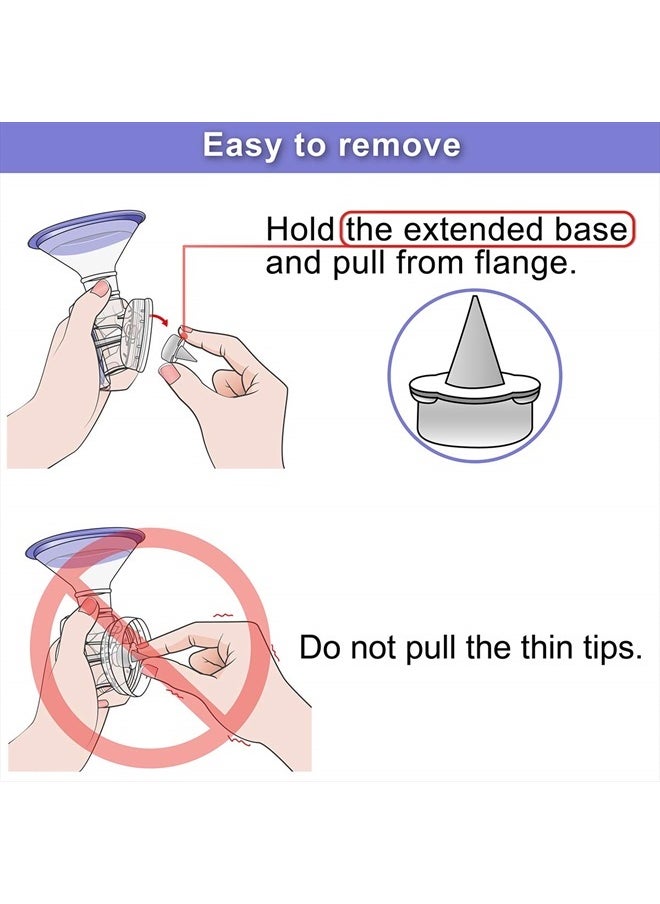 Easy to remove

Hold the extended base and pull from flange.

Do not pull the thin tips.