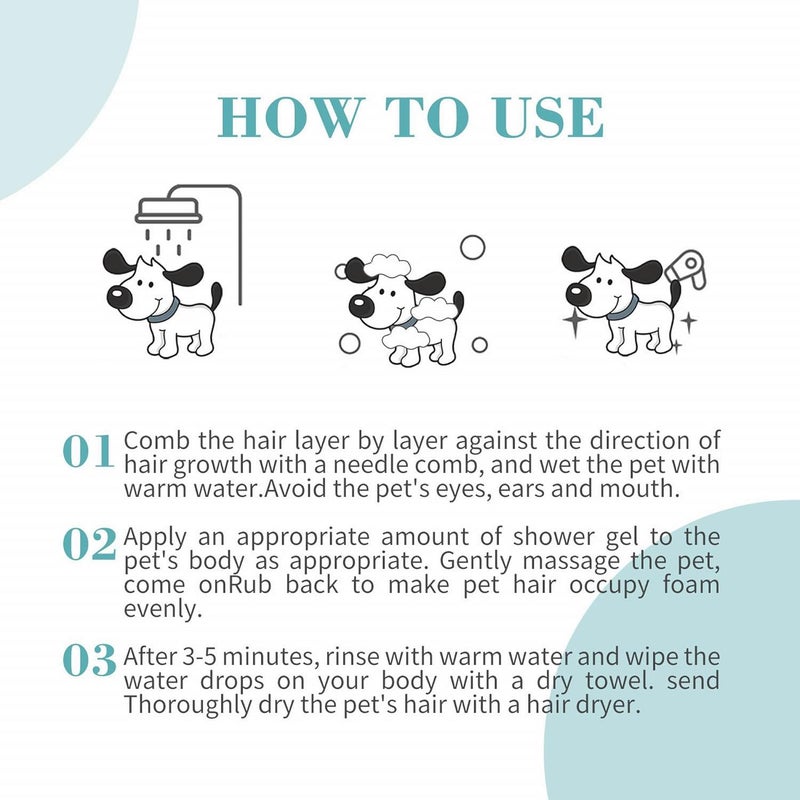 HOW TO USE

01 Comb the hair layer by layer against the direction of hair growth with a needle comb, and wet the pet with warm water.Avoid the pet's eyes, ears and mouth.

02 Apply an appropriate amount of shower gel to the pet's body as appropriate. Gently massage the pet, come onRub back to make pet hair occupy foam evenly.

03 After 3-5 minutes, rinse with warm water and wipe the water drops on your body with a dry towel. send Thoroughly dry the pet's hair with a hair dryer.