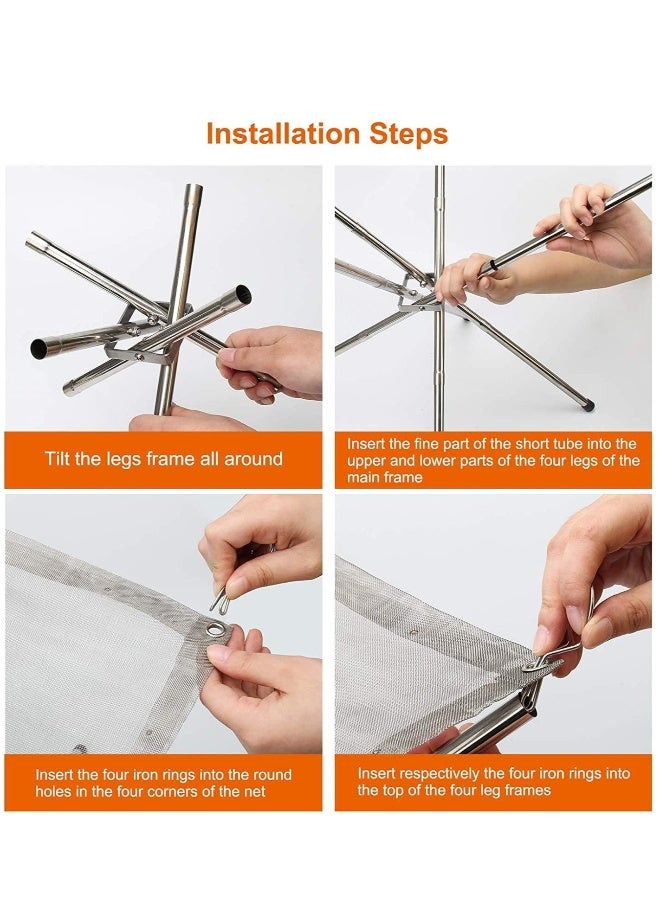 Installation Steps

Tilt the legs frame all around

Insert the fine part of the short tube into the upper and lower parts of the four legs of the main frame

Insert the four iron rings into the round holes in the four corners of the net

Insert respectively the four iron rings into the top of the four leg frames