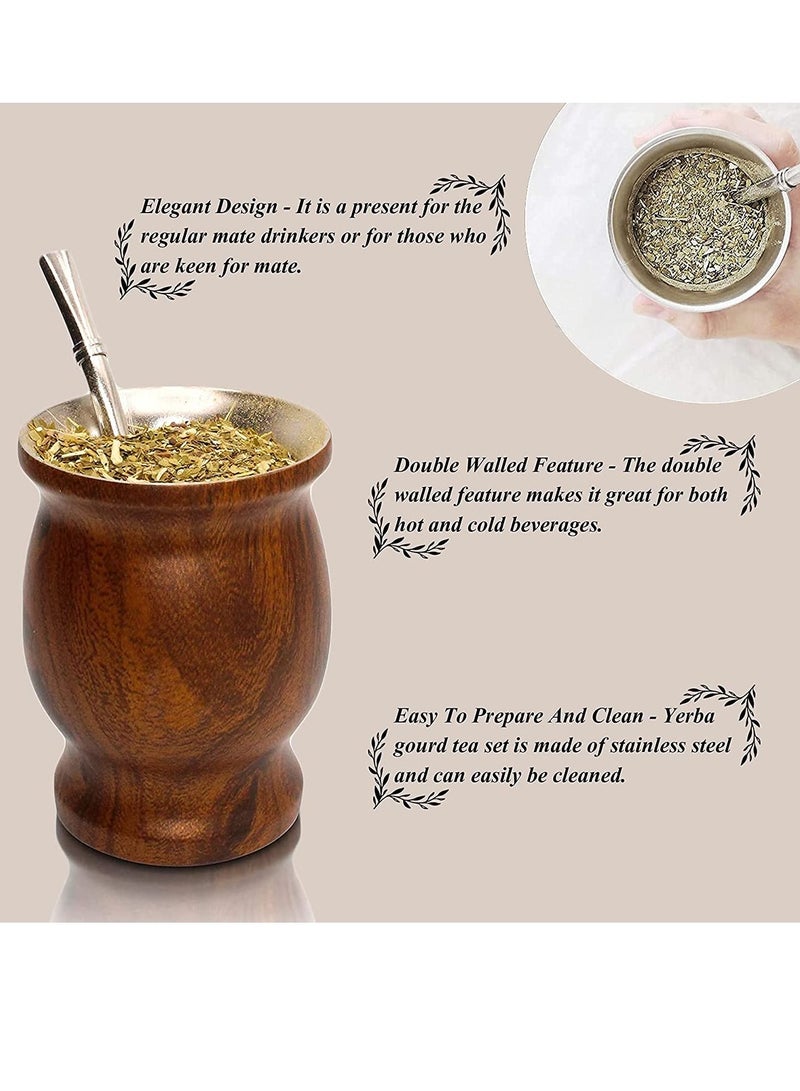 Elegant Design - It is a present for the regular mate drinkers or for those who are keen for mate.

Double Walled Feature - The double walled feature makes it great for both hot and cold beverages.

Easy To Prepare And Clean - Yerba gourd tea set is made of stainless steel and can easily be cleaned.