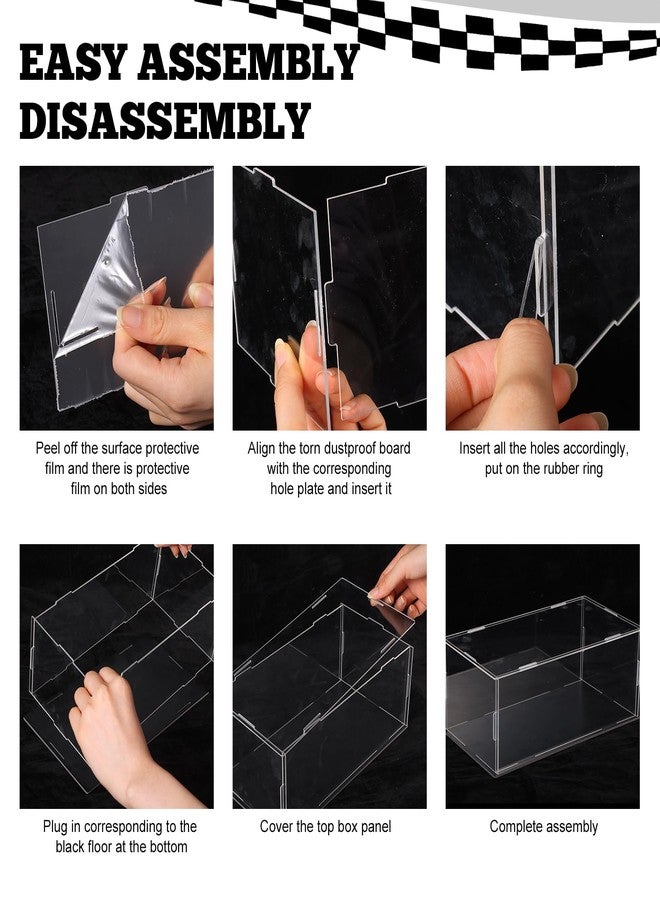 EASY ASSEMBLY
DISASSEMBLY

Peel off the surface protective film and there is protective film on both sides

Align the torn dustproof board with the corresponding hole plate and insert it

Insert all the holes accordingly, put on the rubber ring

Plug in corresponding to the black floor at the bottom

Cover the top box panel

Complete assembly