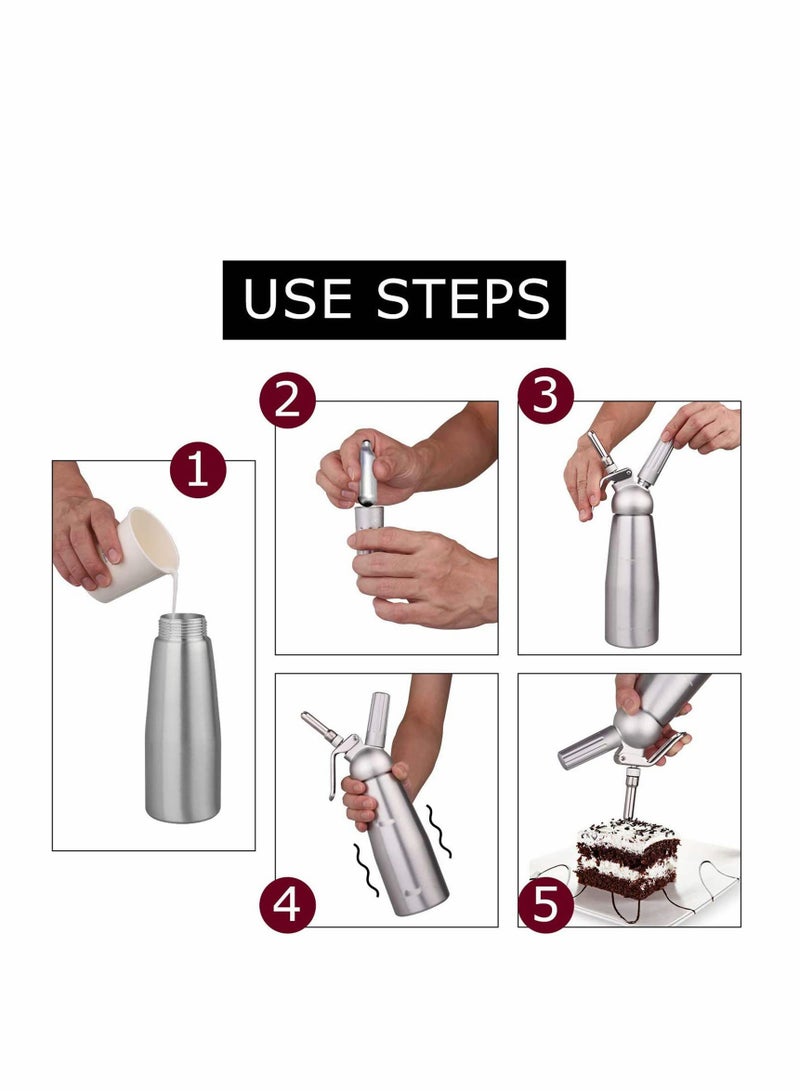 USE STEPS

1

2

3

4

5