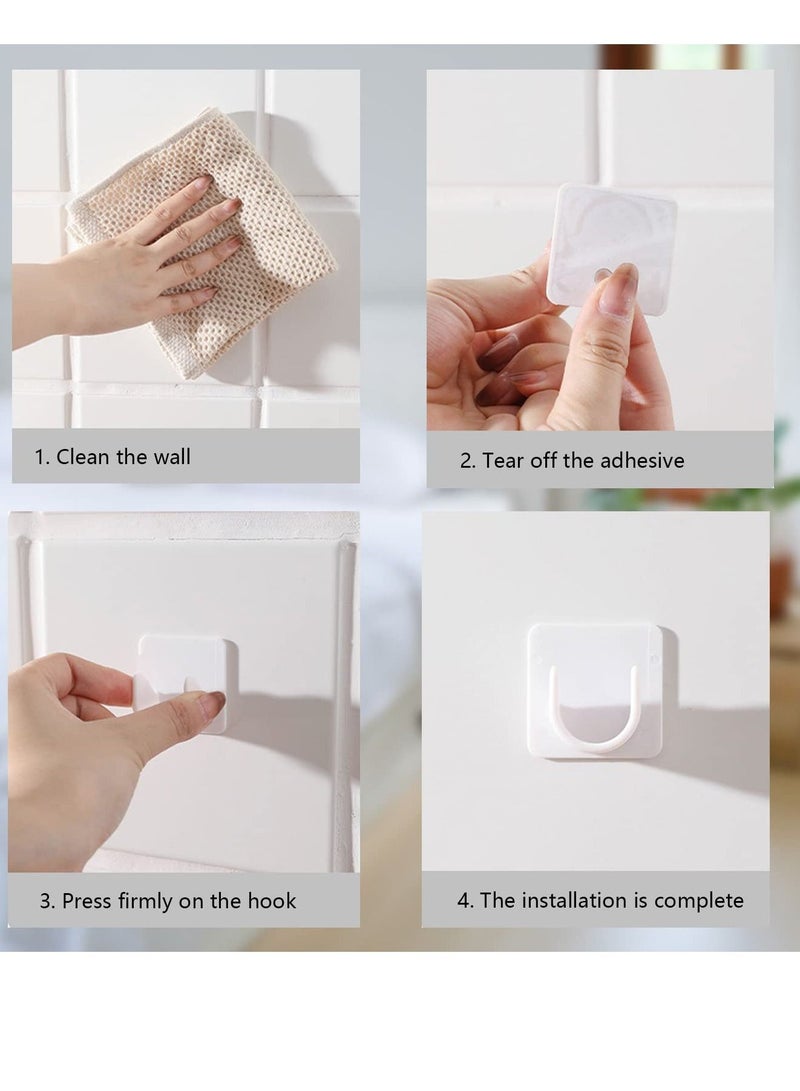 1. Clean the wall

2. Tear off the adhesive

3. Press firmly on the hook

4. The installation is complete