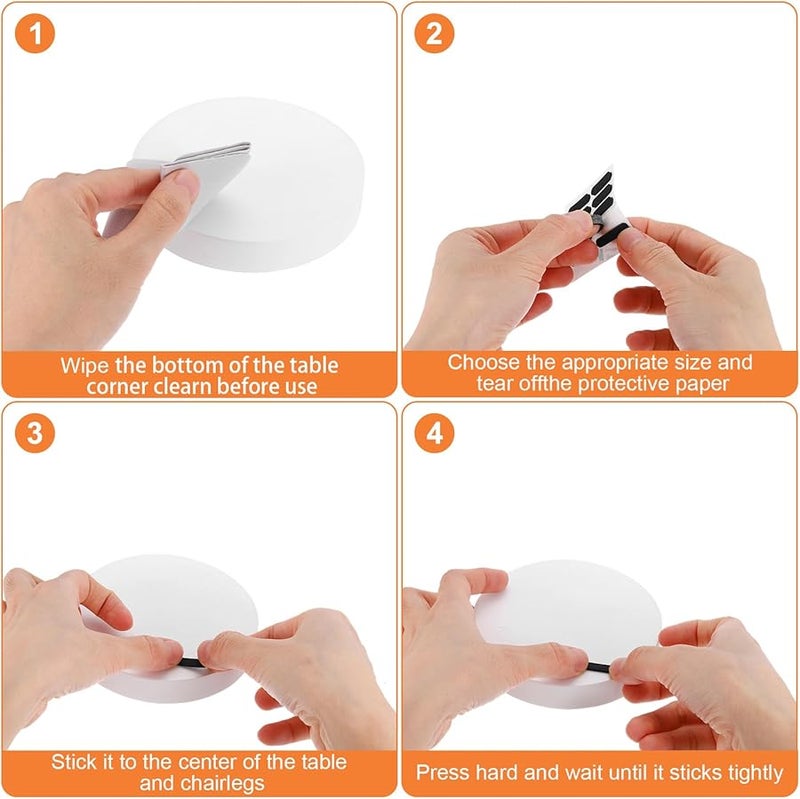 1

Wipe the bottom of the table corner clearn before use

2

Choose the appropriate size and tear offthe protective paper

3

Stick it to the center of the table and chairlegs

4

Press hard and wait until it sticks tightly