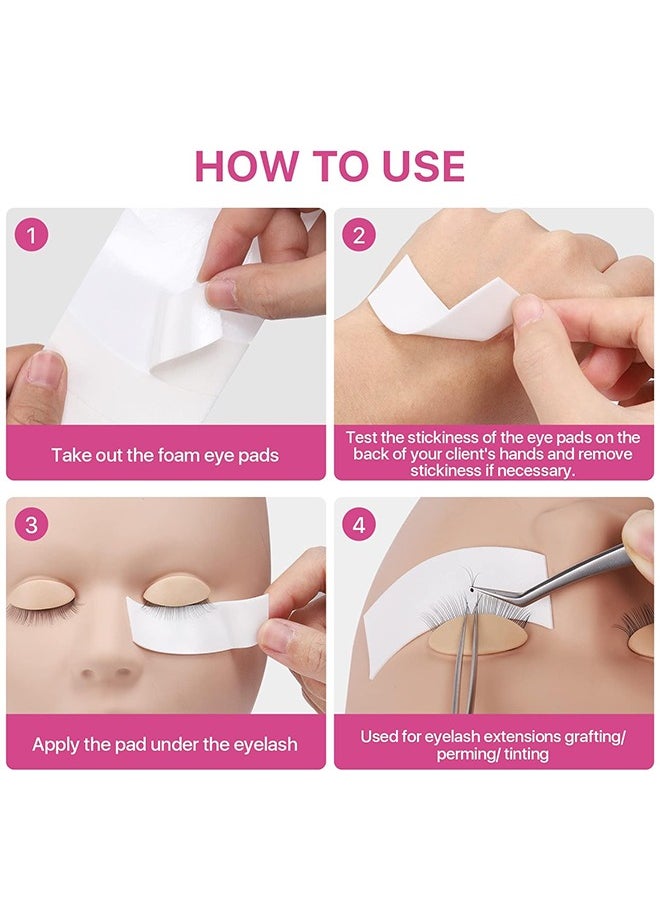 HOW TO USE

1

Take out the foam eye pads

2

Test the stickiness of the eye pads on the back of your client's hands and remove stickiness if necessary.

3

Apply the pad under the eyelash

4

Used for eyelash extensions grafting/ perming/ tinting