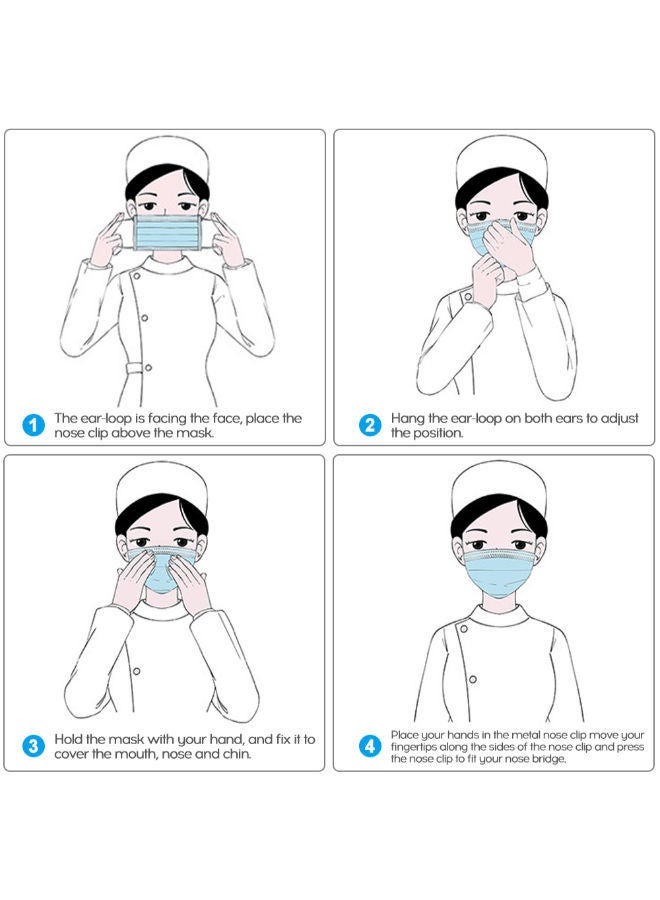 1 The ear-loop is facing the face, place the nose clip above the mask.

2 Hang the ear-loop on both ears to adjust the position.

3 Hold the mask with your hand, and fix it to cover the mouth, nose and chin.

4 Place your hands in the metal nose clip move your fingertips along the sides of the nose clip and press the nose clip to fit your nose bridge.