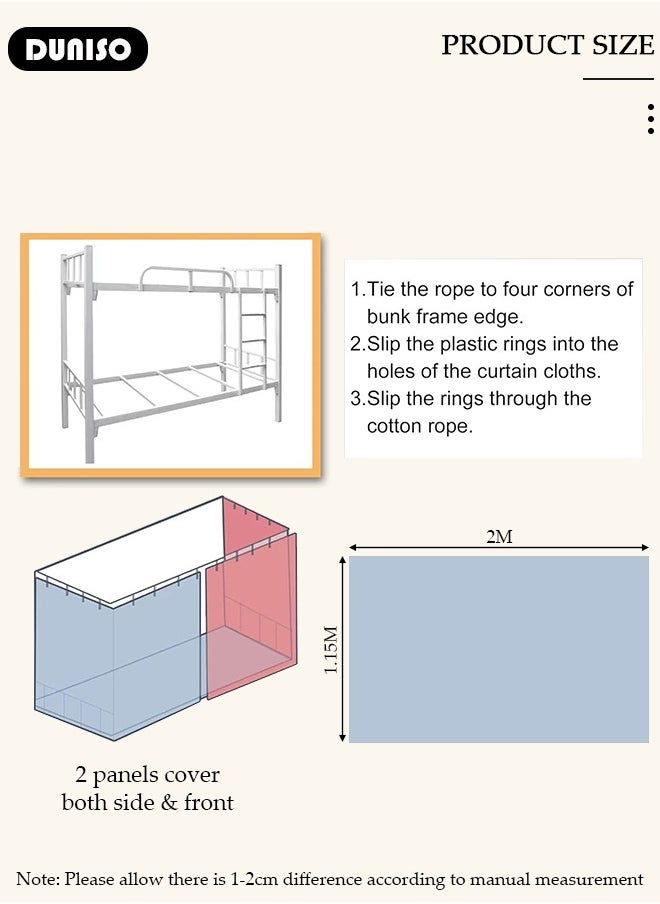 DUNISO

PRODUCT SIZE

1.Tie the rope to four corners of bunk frame edge.
2.Slip the plastic rings into the holes of the curtain cloths.
3.Slip the rings through the cotton rope.

2M

1.15M

2 panels cover both side & front

Note: Please allow there is 1-2cm difference according to manual measurement