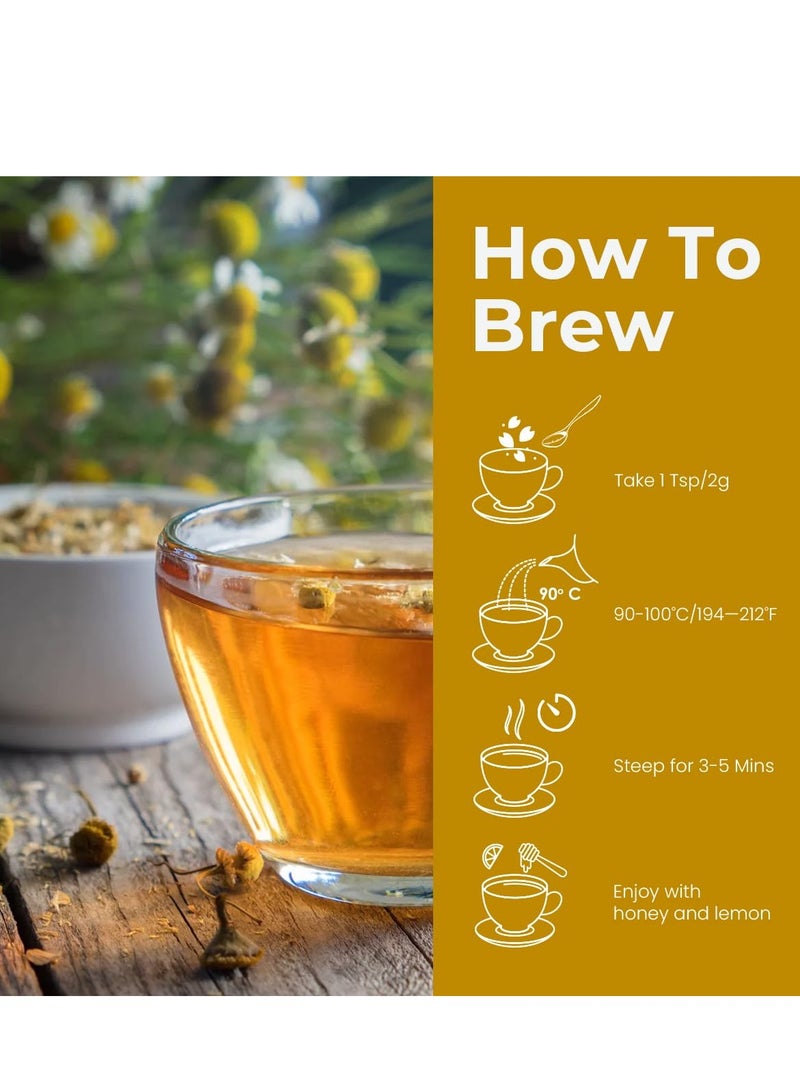 How To Brew

Take 1 Tsp/2g

90° C

90-100°C/194—212°F

Steep for 3-5 Mins

Enjoy with honey and lemon