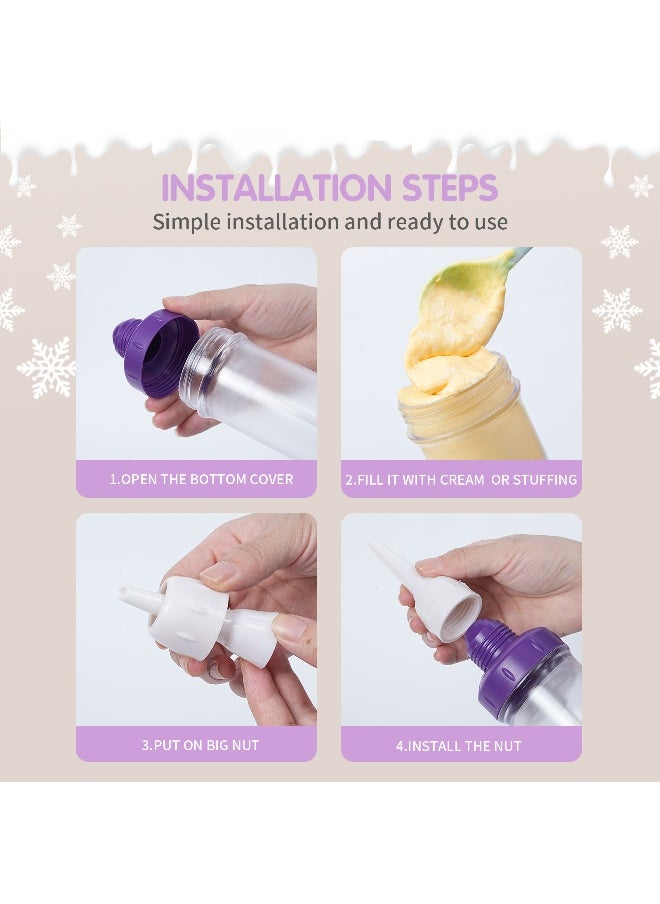 INSTALLATION STEPS
Simple installation and ready to use

1.OPEN THE BOTTOM COVER

2.FILL IT WITH CREAM OR STUFFING

3.PUT ON BIG NUT

4.INSTALL THE NUT