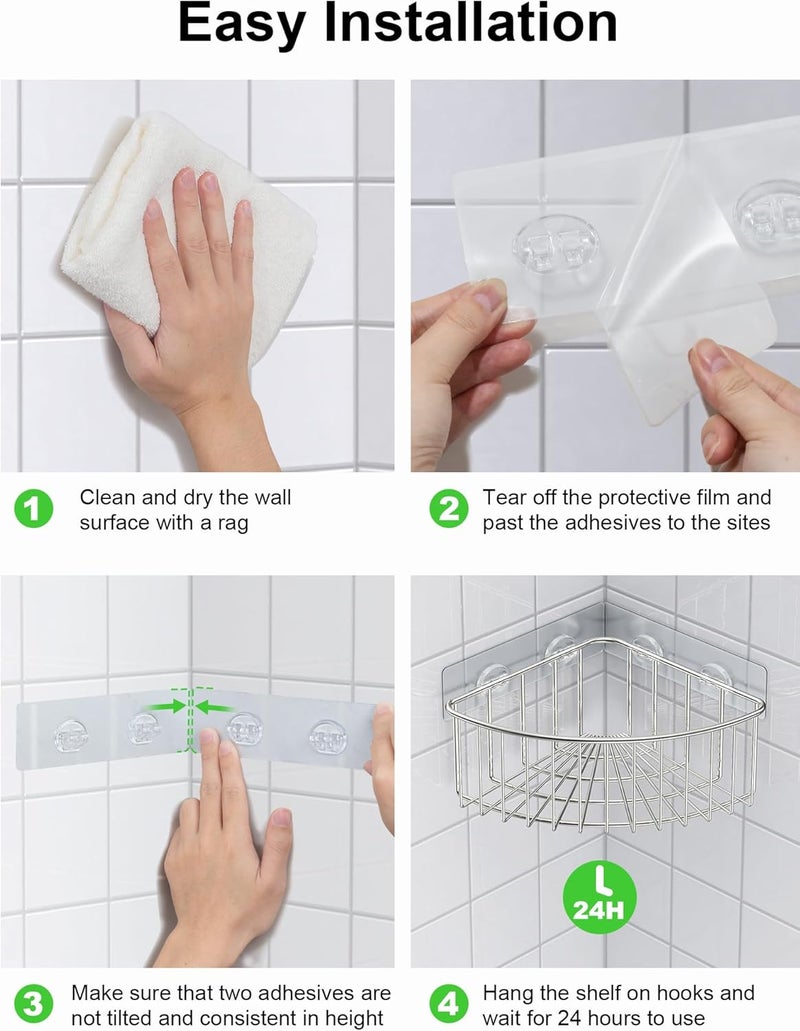 Easy Installation

1 Clean and dry the wall surface with a rag

2 Tear off the protective film and past the adhesives to the sites

24H

3 Make sure that two adhesives are not tilted and consistent in height

4 Hang the shelf on hooks and wait for 24 hours to use