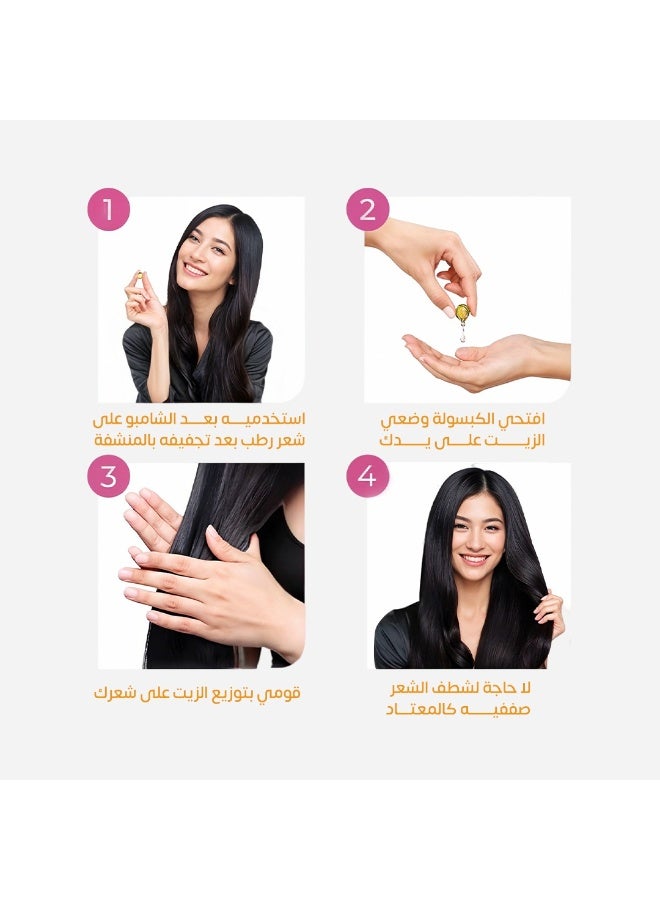 1

استخدميه بعد الشامبو على شعر رطب بعد تجفيفه بالمنشفة

2

افتحي الكبسولة وضعي الزيت على يدك

3

قومي بتوزيع الزيت على شعرك

4

لا حاجة لشطف الشعر صففيه كالمعتاد