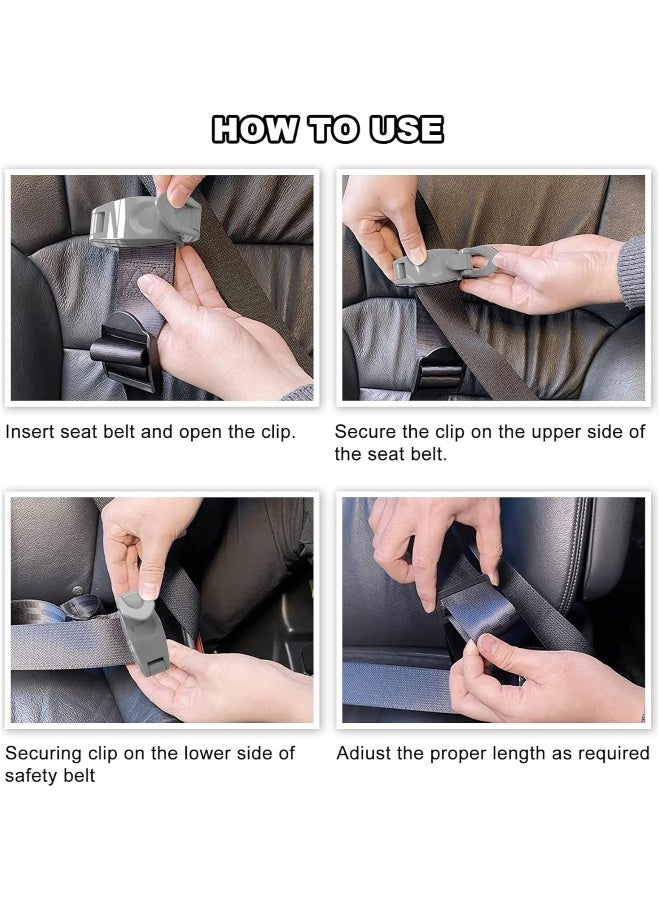 HOW TO USE

Insert seat belt and open the clip.

Secure the clip on the upper side of the seat belt.

Securing clip on the lower side of safety belt

Adiust the proper length as required