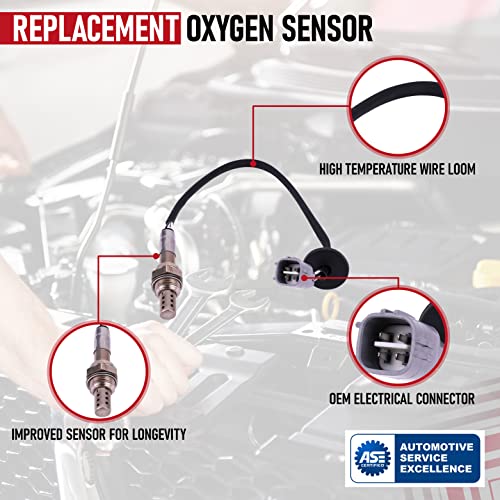 REPLACEMENT OXYGEN SENSOR

HIGH TEMPERATURE WIRE LOOM

OEM ELECTRICAL CONNECTOR

IMPROVED SENSOR FOR LONGEVITY

ASE CERTIFIED

AUTOMOTIVE SERVICE EXCELLENCE