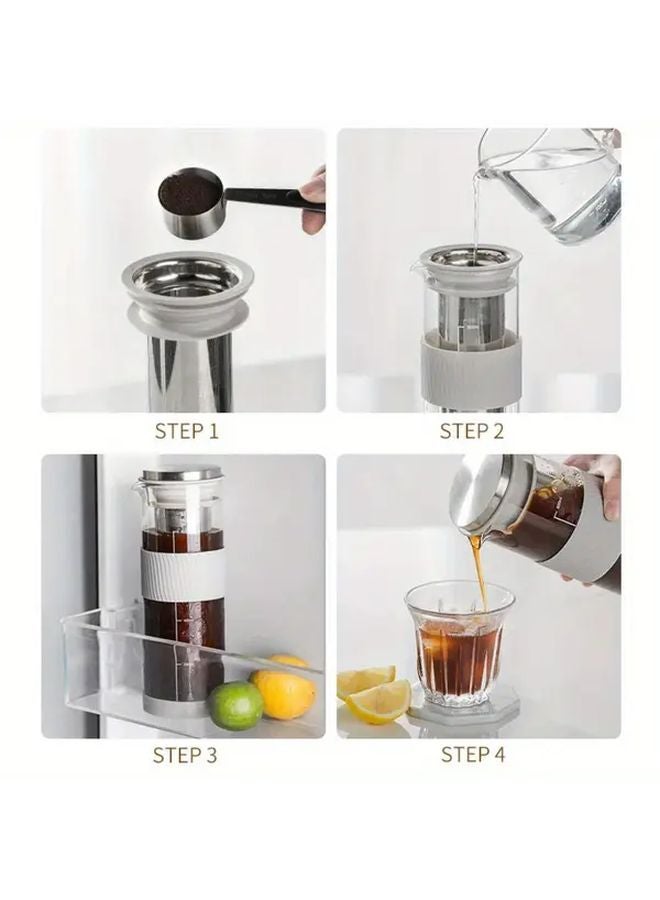 STEP 1

STEP 2

STEP 3

STEP 4