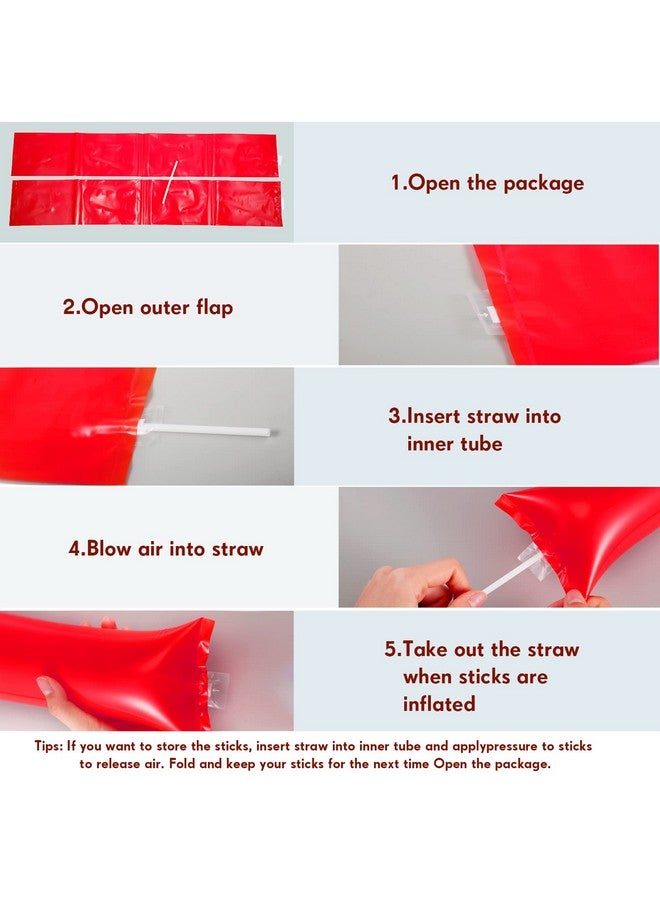 1.Open the package

2.Open outer flap

3.Insert straw into inner tube

4.Blow air into straw

5.Take out the straw when sticks are inflated

Tips: If you want to store the sticks, insert straw into inner tube and applypressure to sticks to release air. Fold and keep your sticks for the next time Open the package.