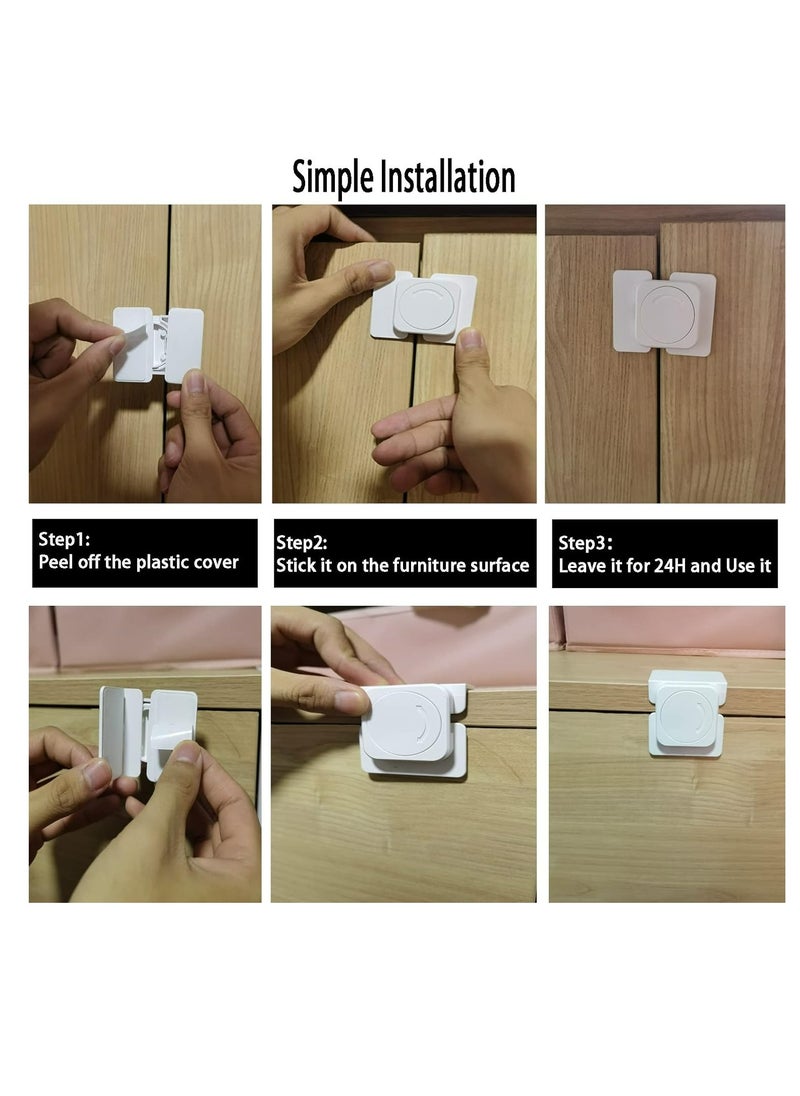 Simple Installation

Step1:
Peel off the plastic cover

Step2:
Stick it on the furniture surface

Step3:
Leave it for 24H and Use it