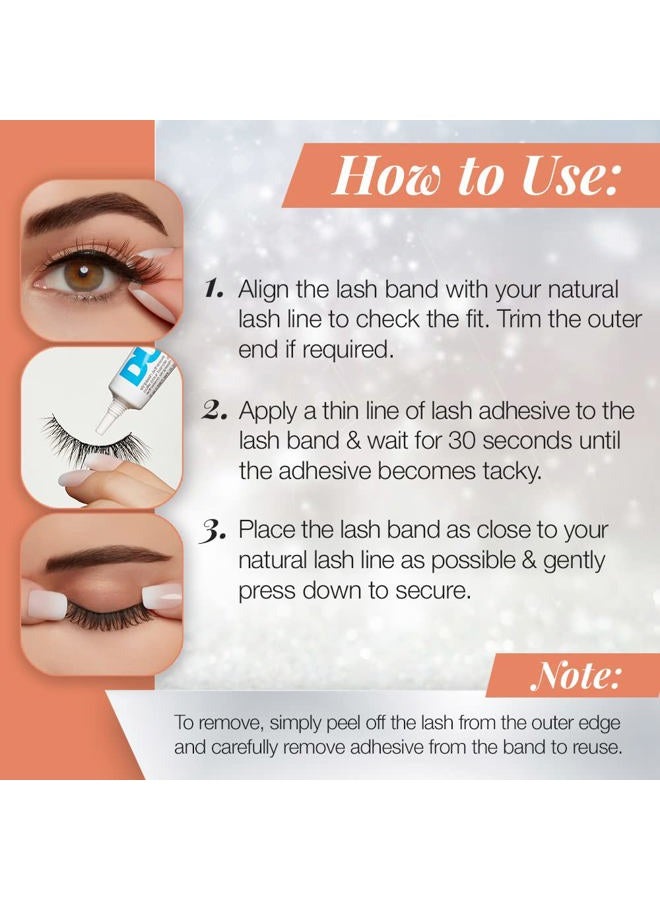 How to Use:

1. Align the lash band with your natural lash line to check the fit. Trim the outer end if required.

2. Apply a thin line of lash adhesive to the lash band & wait for 30 seconds until the adhesive becomes tacky.

3. Place the lash band as close to your natural lash line as possible & gently press down to secure.

Note:

To remove, simply peel off the lash from the outer edge and carefully remove adhesive from the band to reuse.