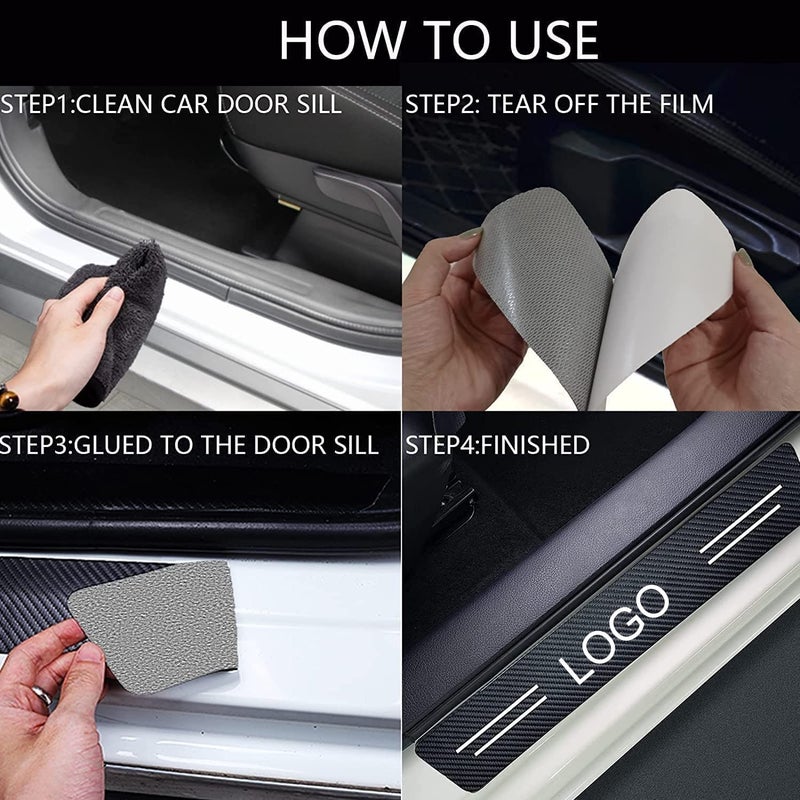 HOW TO USE

STEP1:CLEAN CAR DOOR SILL

STEP2: TEAR OFF THE FILM

STEP3:GLUED TO THE DOOR SILL

STEP4:FINISHED

LOGO